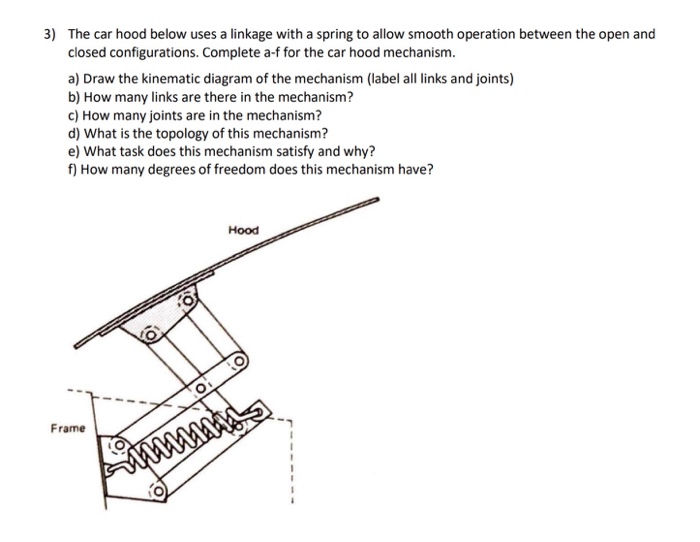 3) The car hood below uses a linkage with a spring to allow smooth operation between the open and closed configurations. Complete a-f for the car hood mechanism.

a) Draw the kinematic diagram of the mechanism (label all links and joints)
b) How many links are there in the mechanism?
c) How many joints are in the mechanism?
d) What is the topology of this mechanism?
e) What task does this mechanism satisfy and why?
f) How many degrees of freedom does this mechanism have?

Hood

Frame