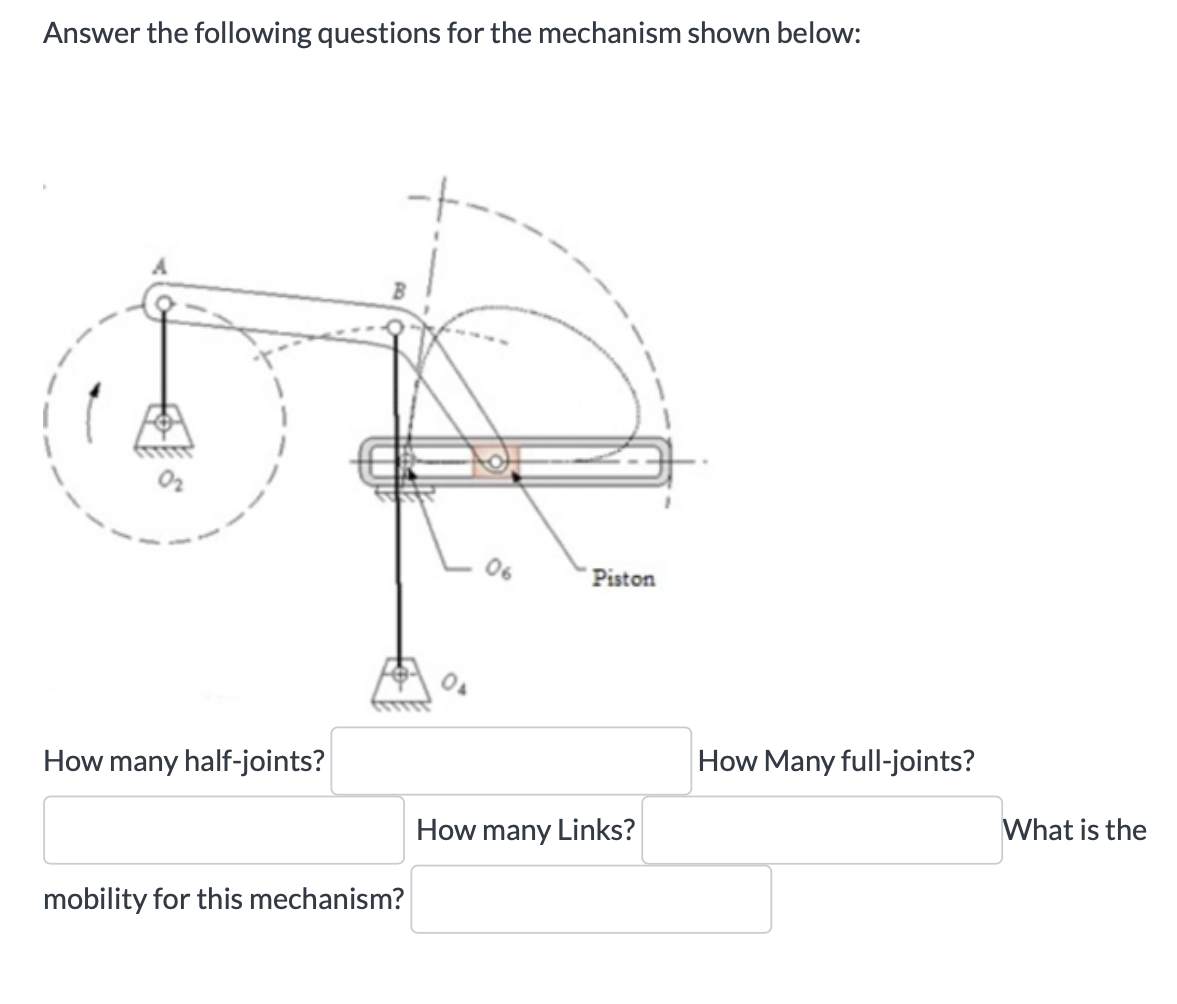 Answer the following questions for the mechanism shown below:

A
B
$O_2$
$O_6$
Piston
$O_4$

How many half-joints? How Many full-joints? How many Links? What is the mobility for this mechanism?