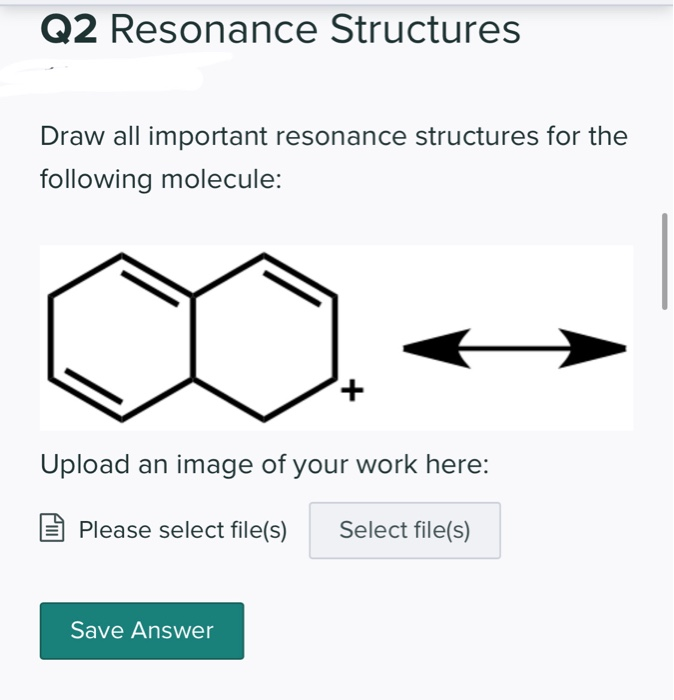 Q2 Resonance Structures

Draw all important resonance structures for the following molecule:

+

Upload an image of your work here:

Please select file(s) Select file(s)

Save Answer