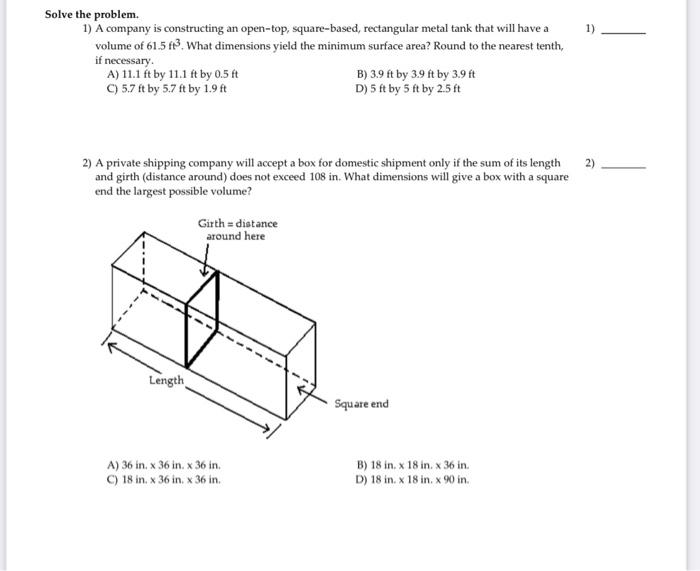 Solve the problem.

1) A company is constructing an open-top, square-based, rectangular metal tank that will have a volume of 61.5 $ft^3$. What dimensions yield the minimum surface area? Round to the nearest tenth, if necessary.

1) ______

A) 11.1 ft by 11.1 ft by 0.5 ft
B) 3.9 ft by 3.9 ft by 3.9 ft
C) 5.7 ft by 5.7 ft by 1.9 ft
D) 5 ft by 5 ft by 2.5 ft

2) A private shipping company will accept a box for domestic shipment only if the sum of its length and girth (distance around) does not exceed 108 in. What dimensions will give a box with a square end the largest possible volume?

2) ______

Girth = distance around here

Length

Square end

A) 36 in. x 36 in. x 36 in.
B) 18 in. x 18 in. x 36 in.
C) 18 in. x 36 in. x 36 in.
D) 18 in. x 18 in. x 90 in.