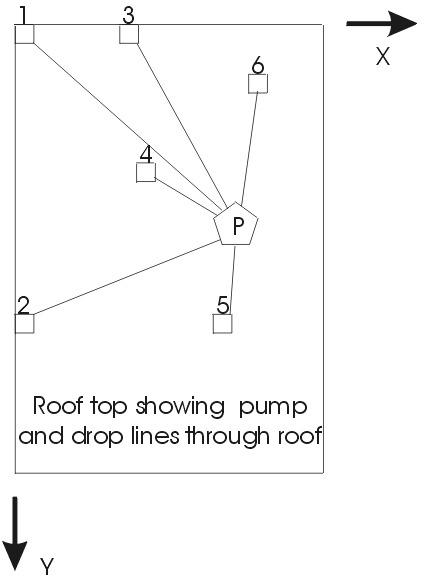 1
3
X
6
4
P
2
5
Roof top showing pump and drop lines through roof
Y