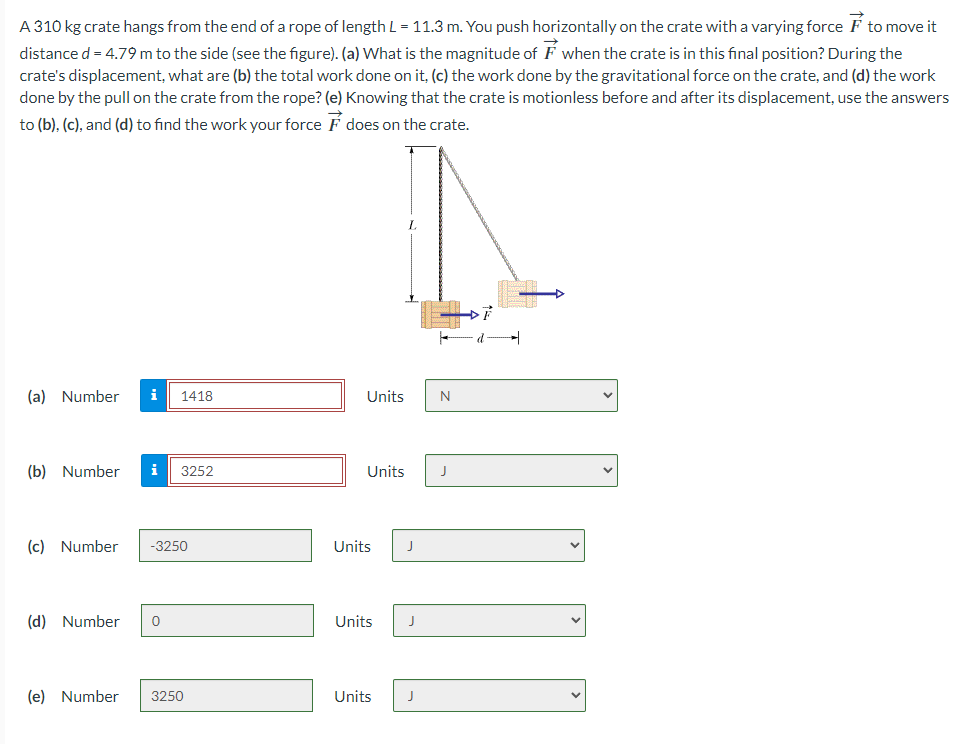 A 310 kg crate hangs from the end of a rope of length $L$ = 11.3 m. You push horizontally on the crate with a varying force $\vec{F}$ to move it distance $d$ = 4.79 m to the side (see the figure). (a) What is the magnitude of $\vec{F}$ when the crate is in this final position? During the crate's displacement, what are (b) the total work done on it, (c) the work done by the gravitational force on the crate, and (d) the work done by the pull on the crate from the rope? (e) Knowing that the crate is motionless before and after its displacement, use the answers to (b), (c), and (d) to find the work your force $\vec{F}$ does on the crate.

$L$

$\vec{F}$

$d$

(a) Number i 1418 Units N

(b) Number i 3252 Units J

(c) Number -3250 Units J

(d) Number 0 Units J

(e) Number 3250 Units J