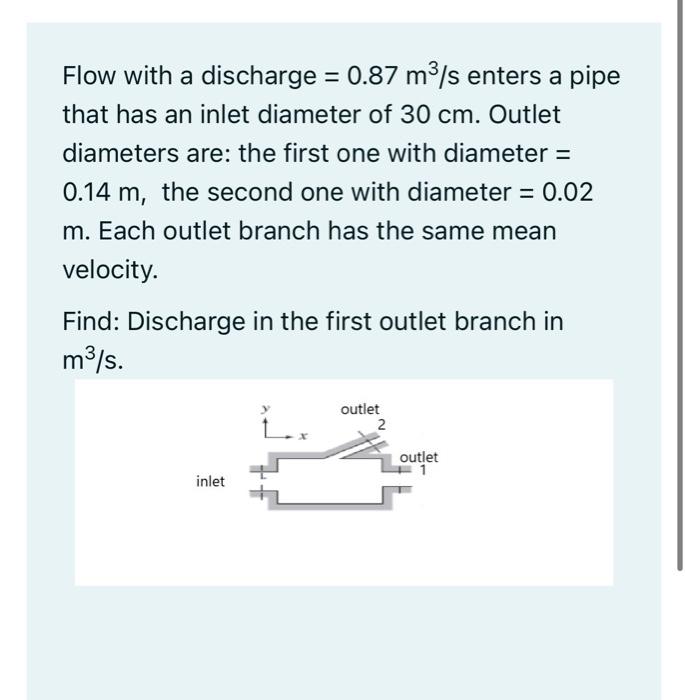 Flow with a discharge = 0.87 $m^3/s$ enters a pipe that has an inlet diameter of 30 cm. Outlet diameters are: the first one with diameter = 0.14 m,  the second one with diameter = 0.02 m. Each outlet branch has the same mean velocity.

Find: Discharge in the first outlet branch in $m^3/s$.

y

x

outlet
2

outlet
1

inlet