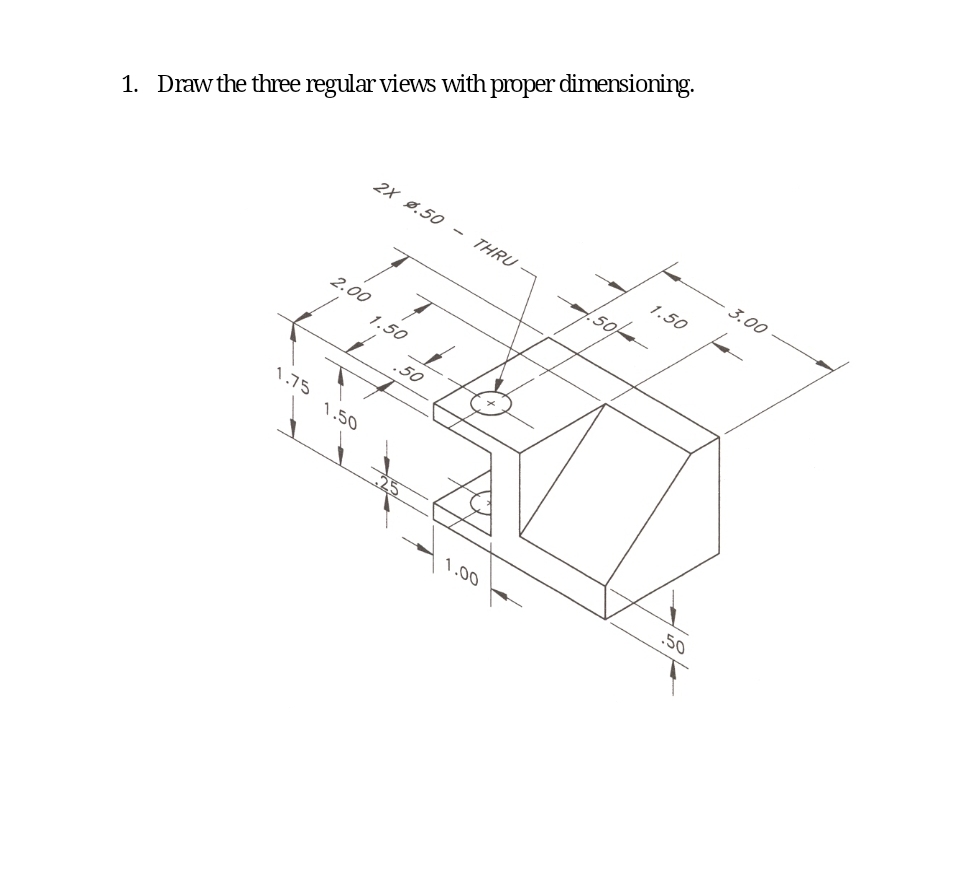 1. Draw the three regular views with proper dimensioning.

2X ø.50 - THRU

2.00

1.50

.50

1.75

1.50

.25

1.00

.50

1.50

3.00

.50