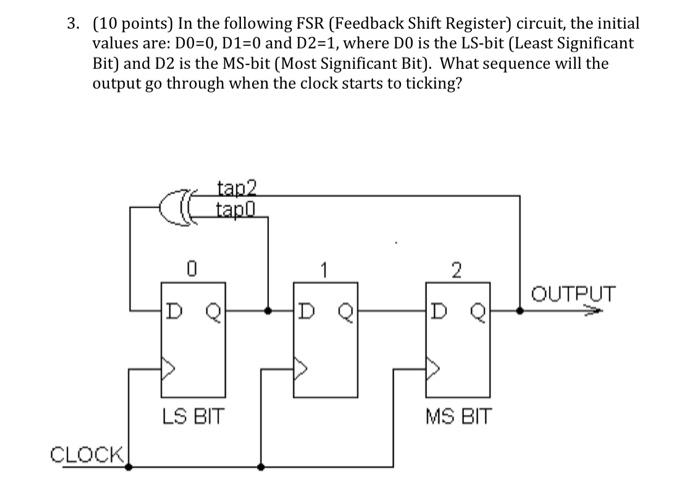 3. (10 points) In the following FSR (Feedback Shift Register) circuit, the initial values are: D0=0, D1=0 and D2=1, where D0 is the LS-bit (Least Significant Bit) and D2 is the MS-bit (Most Significant Bit). What sequence will the output go through when the clock starts to ticking?

tap2
tap0
0
1
2
D Q
D Q
D Q
OUTPUT
LS BIT
MS BIT
CLOCK