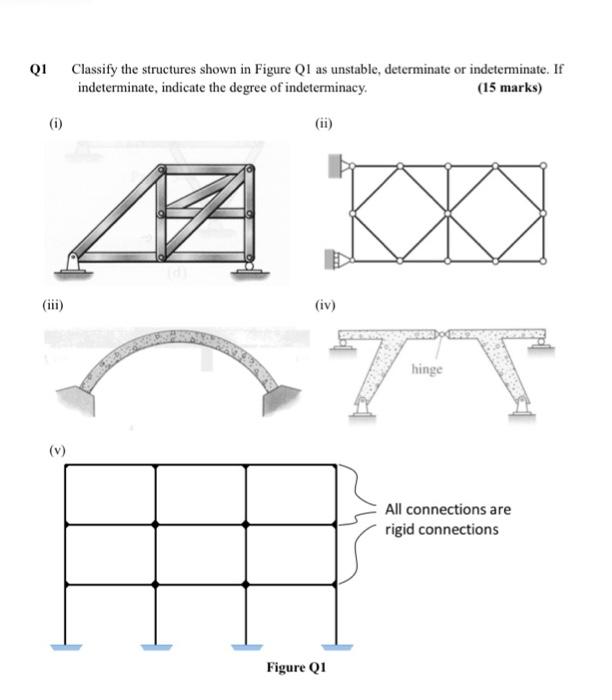 Q1 Classify the structures shown in Figure Q1 as unstable, determinate or indeterminate. If indeterminate, indicate the degree of indeterminacy. (15 marks)

(i)

(d)

(ii)

(iii)

(iv)

hinge

(v)

All connections are rigid connections

Figure Q1