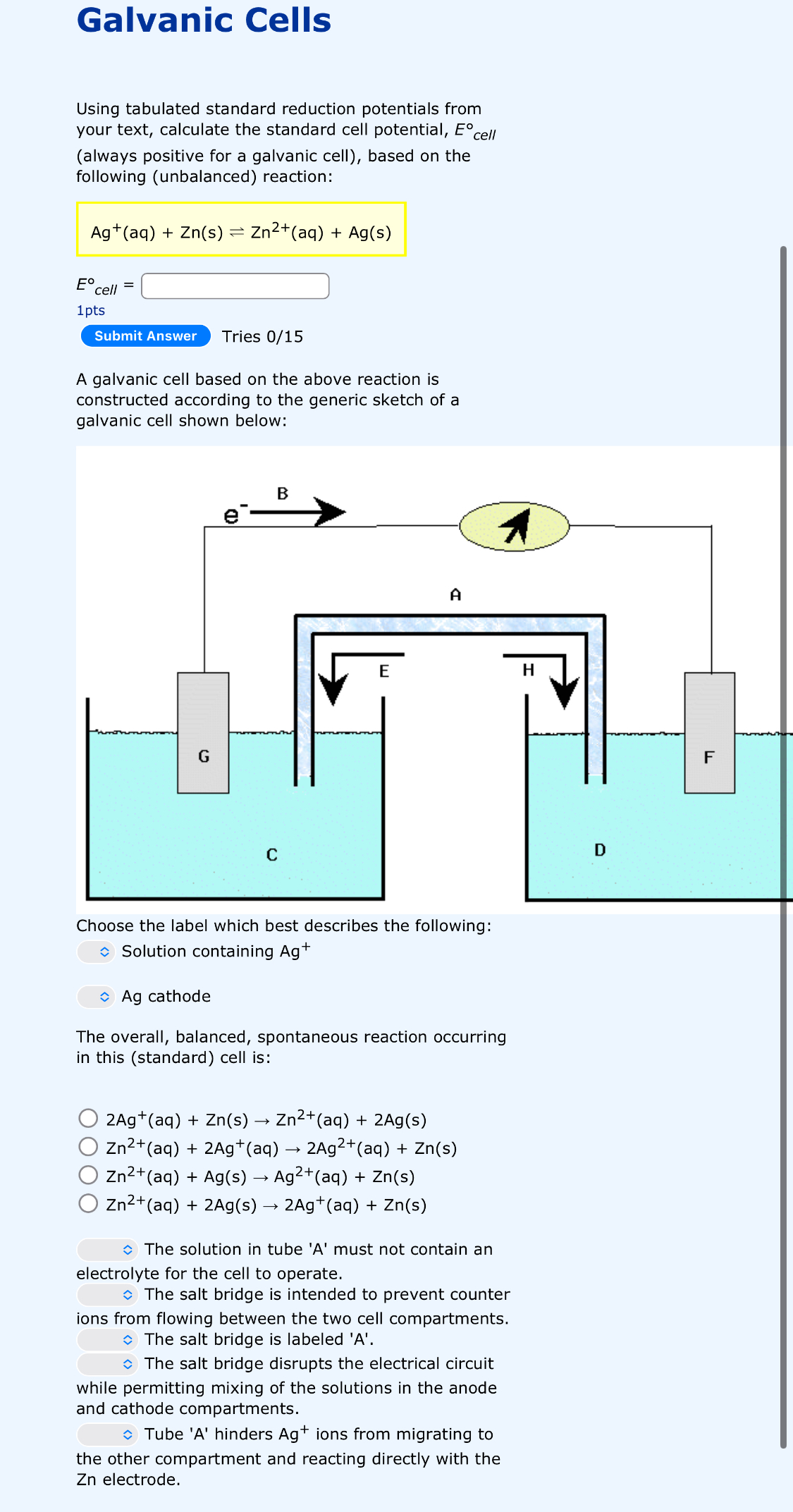 Galvanic Cells

Using tabulated standard reduction potentials from your text, calculate the standard cell potential, $E°_{cell}$ (always positive for a galvanic cell), based on the following (unbalanced) reaction:

$Ag^+(aq) + Zn(s) \rightleftharpoons Zn^{2+}(aq) + Ag(s)$

$E°_{cell}$ =

1pts

Submit Answer Tries 0/15

A galvanic cell based on the above reaction is constructed according to the generic sketch of a galvanic cell shown below:

B
$e^-$
A
E
H
G
F
C
D

Choose the label which best describes the following:

Solution containing $Ag^+$

Ag cathode

The overall, balanced, spontaneous reaction occurring in this (standard) cell is:

$2Ag^+(aq) + Zn(s) \rightarrow Zn^{2+}(aq) + 2Ag(s)$
$Zn^{2+}(aq) + 2Ag^+(aq) \rightarrow 2Ag^{2+}(aq) + Zn(s)$
$Zn^{2+}(aq) + Ag(s) \rightarrow Ag^{2+}(aq) + Zn(s)$
$Zn^{2+}(aq) + 2Ag(s) \rightarrow 2Ag^+(aq) + Zn(s)$

The solution in tube 'A' must not contain an electrolyte for the cell to operate.
The salt bridge is intended to prevent counter ions from flowing between the two cell compartments.
The salt bridge is labeled 'A'.
The salt bridge disrupts the electrical circuit while permitting mixing of the solutions in the anode and cathode compartments.
Tube 'A' hinders $Ag^+$ ions from migrating to the other compartment and reacting directly with the Zn electrode.