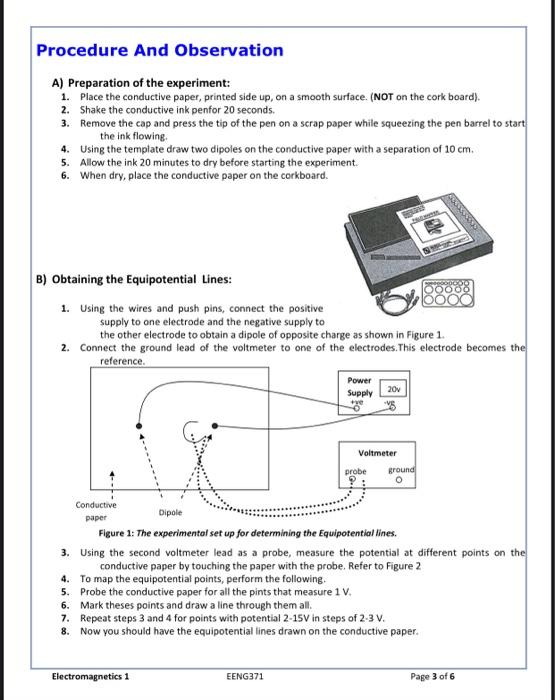 Procedure And Observation

A) Preparation of the experiment:

1. Place the conductive paper, printed side up, on a smooth surface. (NOT on the cork board).
2. Shake the conductive ink penfor 20 seconds.
3. Remove the cap and press the tip of the pen on a scrap paper while squeezing the pen barrel to start the ink flowing.
4. Using the template draw two dipoles on the conductive paper with a separation of 10 cm.
5. Allow the ink 20 minutes to dry before starting the experiment.
6. When dry, place the conductive paper on the corkboard.

B) Obtaining the Equipotential Lines:

1. Using the wires and push pins, connect the positive supply to one electrode and the negative supply to the other electrode to obtain a dipole of opposite charge as shown in Figure 1.
2. Connect the ground lead of the voltmeter to one of the electrodes.This electrode becomes the reference.

Power Supply 20v +ve -ve

Voltmeter probe ground

Conductive paper

Dipole

Figure 1: The experimental set up for determining the Equipotential lines.

3. Using the second voltmeter lead as a probe, measure the potential at different points on the conductive paper by touching the paper with the probe. Refer to Figure 2
4. To map the equipotential points, perform the following.
5. Probe the conductive paper for all the pints that measure 1 V.
6. Mark theses points and draw a line through them all.
7. Repeat steps 3 and 4 for points with potential 2-15V in steps of 2-3 V.
8. Now you should have the equipotential lines drawn on the conductive paper.

Electromagnetics 1 EENG371 Page 3 of 6