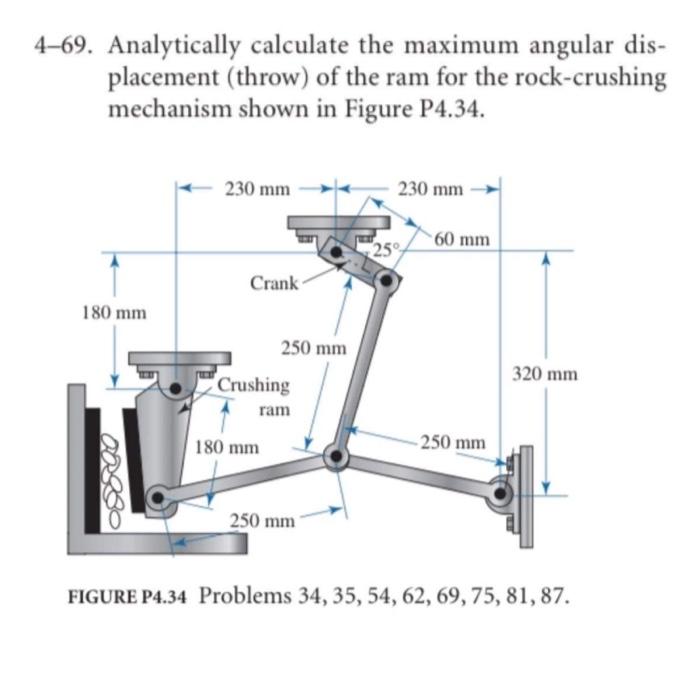 4–69. Analytically calculate the maximum angular displacement (throw) of the ram for the rock-crushing mechanism shown in Figure P4.34.

230 mm
230 mm
60 mm
25°
Crank
180 mm
250 mm
320 mm
Crushing ram
180 mm
250 mm
250 mm

FIGURE P4.34 Problems 34, 35, 54, 62, 69, 75, 81, 87.