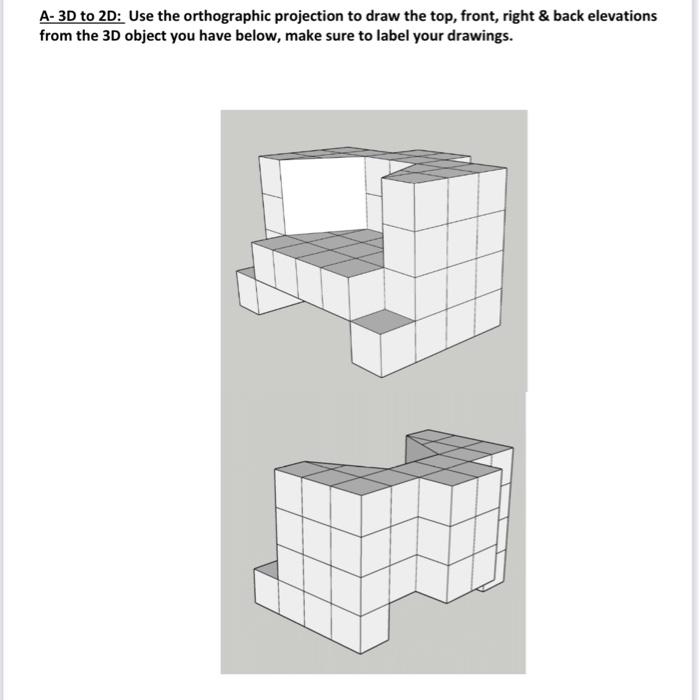 A- 3D to 2D: Use the orthographic projection to draw the top, front, right & back elevations from the 3D object you have below, make sure to label your drawings.