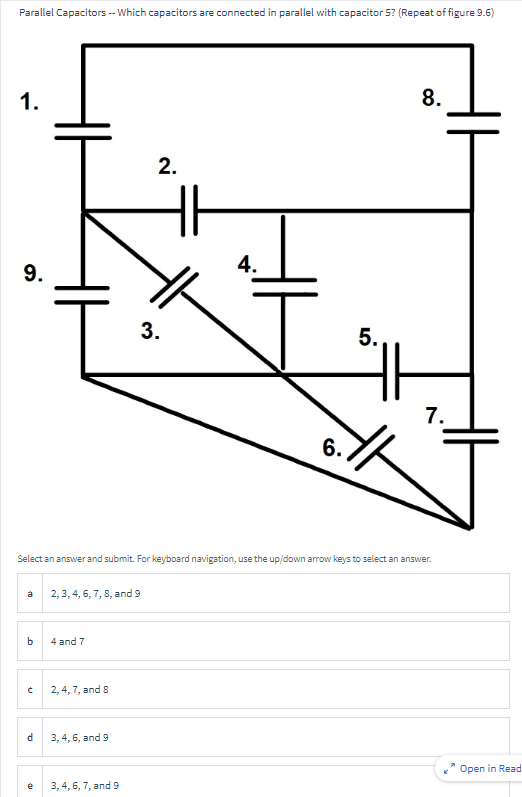 Parallel Capacitors -- Which capacitors are connected in parallel with capacitor 5? (Repeat of figure 9.6)

1.

8.

2.

9.

4.

3.

5.

7.

6.

Select an answer and submit. For keyboard navigation, use the up/down arrow keys to select an answer.

a 2, 3, 4, 6, 7, 8, and 9

b 4 and 7

c 2, 4, 7, and 8

d 3, 4, 6, and 9

e 3, 4, 6, 7, and 9

Open in Read