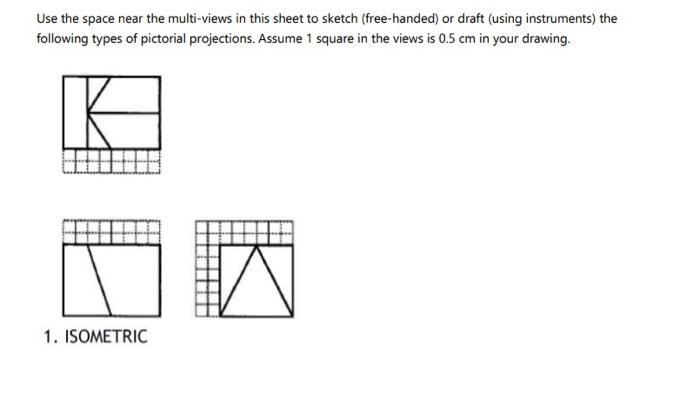 Use the space near the multi-views in this sheet to sketch (free-handed) or draft (using instruments) the following types of pictorial projections. Assume 1 square in the views is 0.5 cm in your drawing.

1. ISOMETRIC