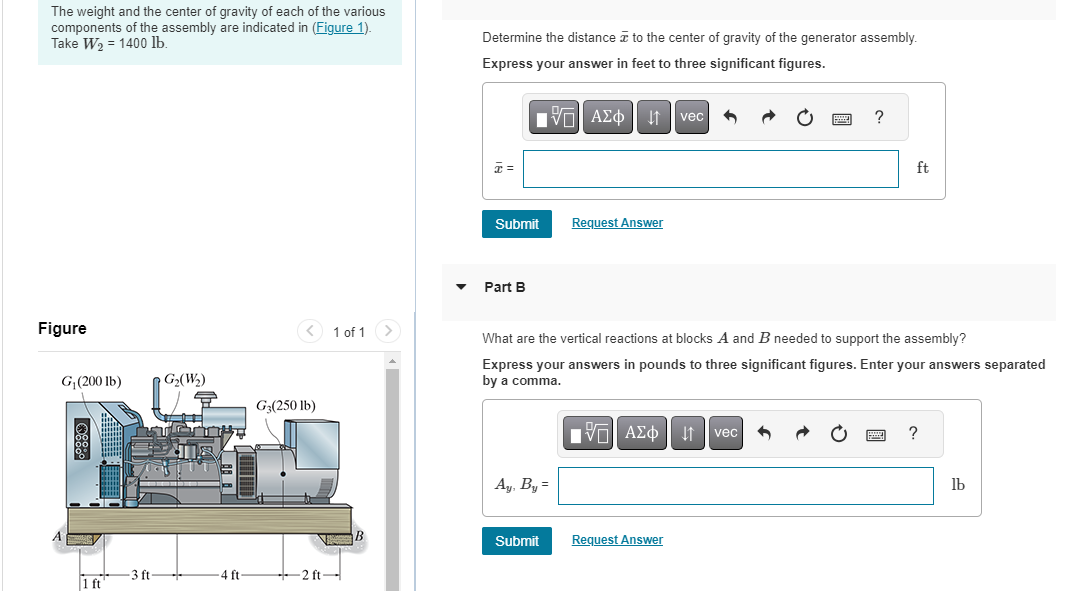 The weight and the center of gravity of each of the various components of the assembly are indicated in (Figure 1). Take $W_2$ = 1400 lb.

Figure

1 of 1

$G_1$(200 lb)
$G_2(W_2)$
$G_3$(250 lb)
A
B
1 ft
3 ft
4 ft
2 ft

Determine the distance $\bar{x}$ to the center of gravity of the generator assembly.

Express your answer in feet to three significant figures.

ΑΣφ
vec
?

$\bar{x}$ =

ft

Submit
Request Answer

Part B

What are the vertical reactions at blocks $A$ and $B$ needed to support the assembly?

Express your answers in pounds to three significant figures. Enter your answers separated by a comma.

ΑΣφ
vec
?

$A_y$, $B_y$ =

lb

Submit
Request Answer