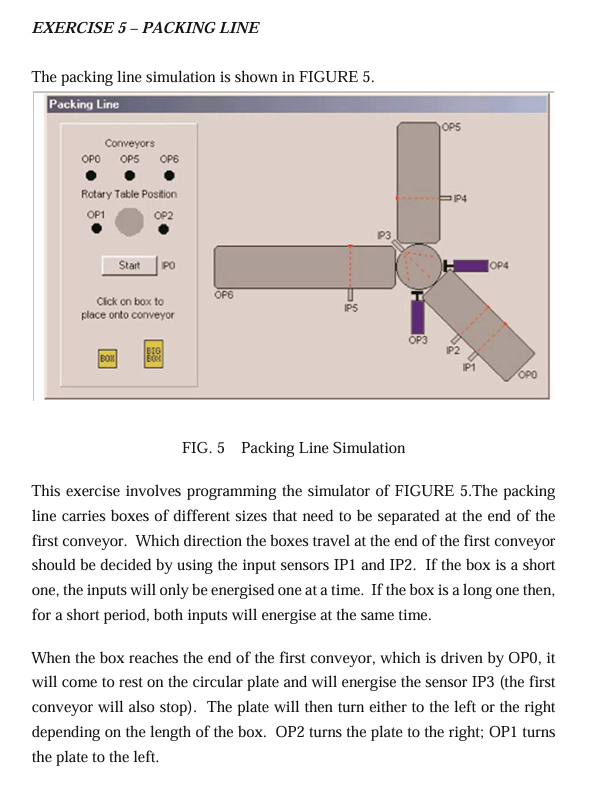 EXERCISE 5 – PACKING LINE

The packing line simulation is shown in FIGURE 5.

Packing Line

Conveyors
OP0 OP5 OP6

Rotary Table Position
OP1 OP2

Start IP0

Click on box to place onto conveyor

BOX

BIG BOX

OP5

IP4

IP3

OP4

OP6

IP5

OP3

IP2

IP1

OP0

FIG. 5 Packing Line Simulation

This exercise involves programming the simulator of FIGURE 5.The packing line carries boxes of different sizes that need to be separated at the end of the first conveyor. Which direction the boxes travel at the end of the first conveyor should be decided by using the input sensors IP1 and IP2. If the box is a short one, the inputs will only be energised one at a time. If the box is a long one then, for a short period, both inputs will energise at the same time.

When the box reaches the end of the first conveyor, which is driven by OP0, it will come to rest on the circular plate and will energise the sensor IP3 (the first conveyor will also stop). The plate will then turn either to the left or the right depending on the length of the box. OP2 turns the plate to the right; OP1 turns the plate to the left.