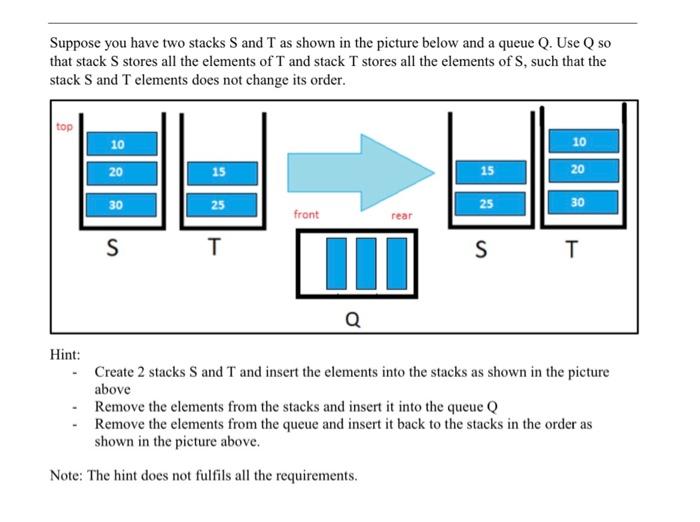 Suppose you have two stacks S and T as shown in the picture below and a queue Q. Use Q so that stack S stores all the elements of T and stack T stores all the elements of S, such that the stack S and T elements does not change its order.

top
10
20
30
S
15
25
T
front
rear
Q
15
25
S
10
20
30
T

Hint:
- Create 2 stacks S and T and insert the elements into the stacks as shown in the picture above
- Remove the elements from the stacks and insert it into the queue Q
- Remove the elements from the queue and insert it back to the stacks in the order as shown in the picture above.

Note: The hint does not fulfils all the requirements.