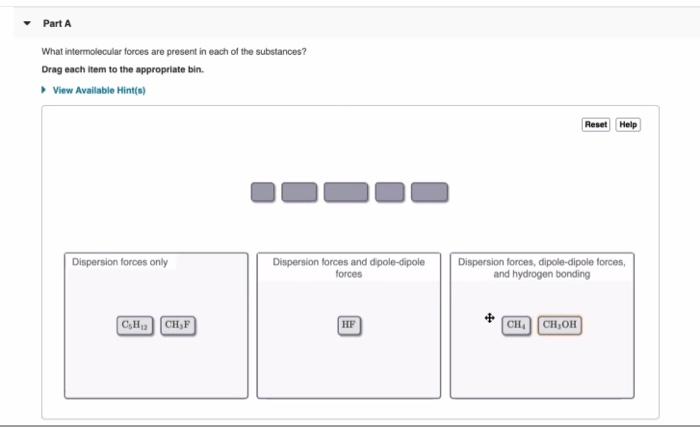 Part A

What intermolecular forces are present in each of the substances?

Drag each item to the appropriate bin.

View Available Hint(s)

Reset Help

Dispersion forces only

$C_5H_{12}$ $CH_3F$

Dispersion forces and dipole-dipole forces

$HF$

Dispersion forces, dipole-dipole forces, and hydrogen bonding

$CH_4$ $CH_3OH$