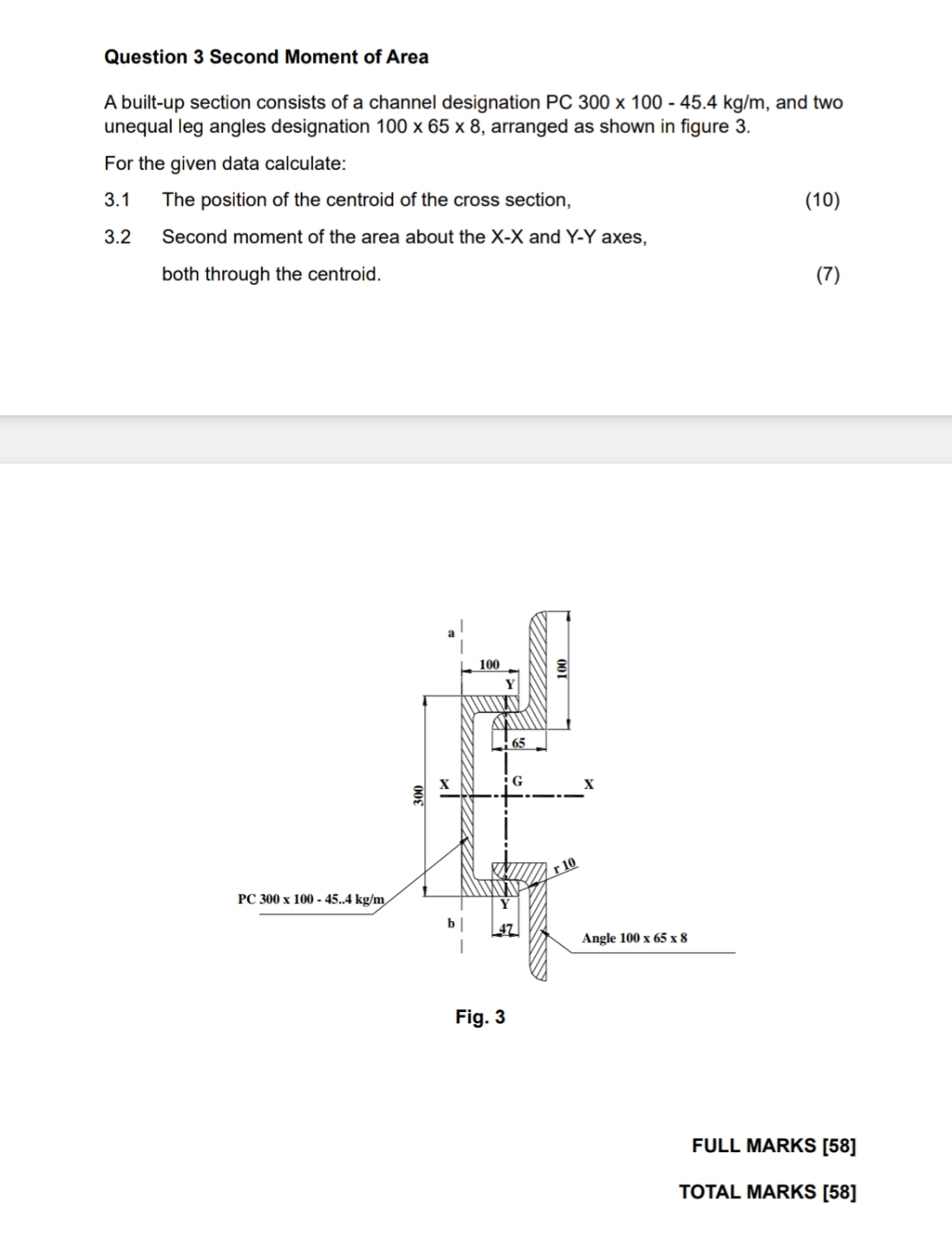 Question 3 Second Moment of Area

A built-up section consists of a channel designation PC 300 x 100 - 45.4 kg/m, and two unequal leg angles designation 100 x 65 x 8, arranged as shown in figure 3.

For the given data calculate:

3.1 The position of the centroid of the cross section, (10)

3.2 Second moment of the area about the X-X and Y-Y axes,

both through the centroid. (7)

a

100

Y

100

65

300

X

G

X

r 10

PC 300 x 100 - 45..4 kg/m

Y

b

47

Angle 100 x 65 x 8

Fig. 3

FULL MARKS [58]

TOTAL MARKS [58]