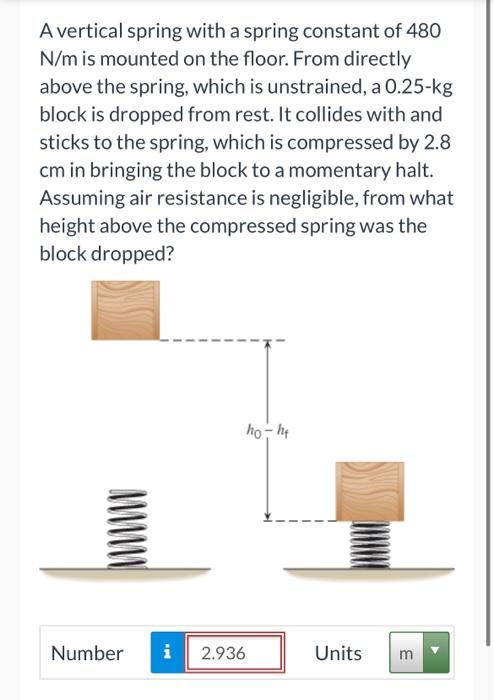 A vertical spring with a spring constant of 480 N/m is mounted on the floor. From directly above the spring, which is unstrained, a 0.25-kg block is dropped from rest. It collides with and sticks to the spring, which is compressed by 2.8 cm in bringing the block to a momentary halt. Assuming air resistance is negligible, from what height above the compressed spring was the block dropped?

$h_0 - h_f$

Number i 2.936 Units m