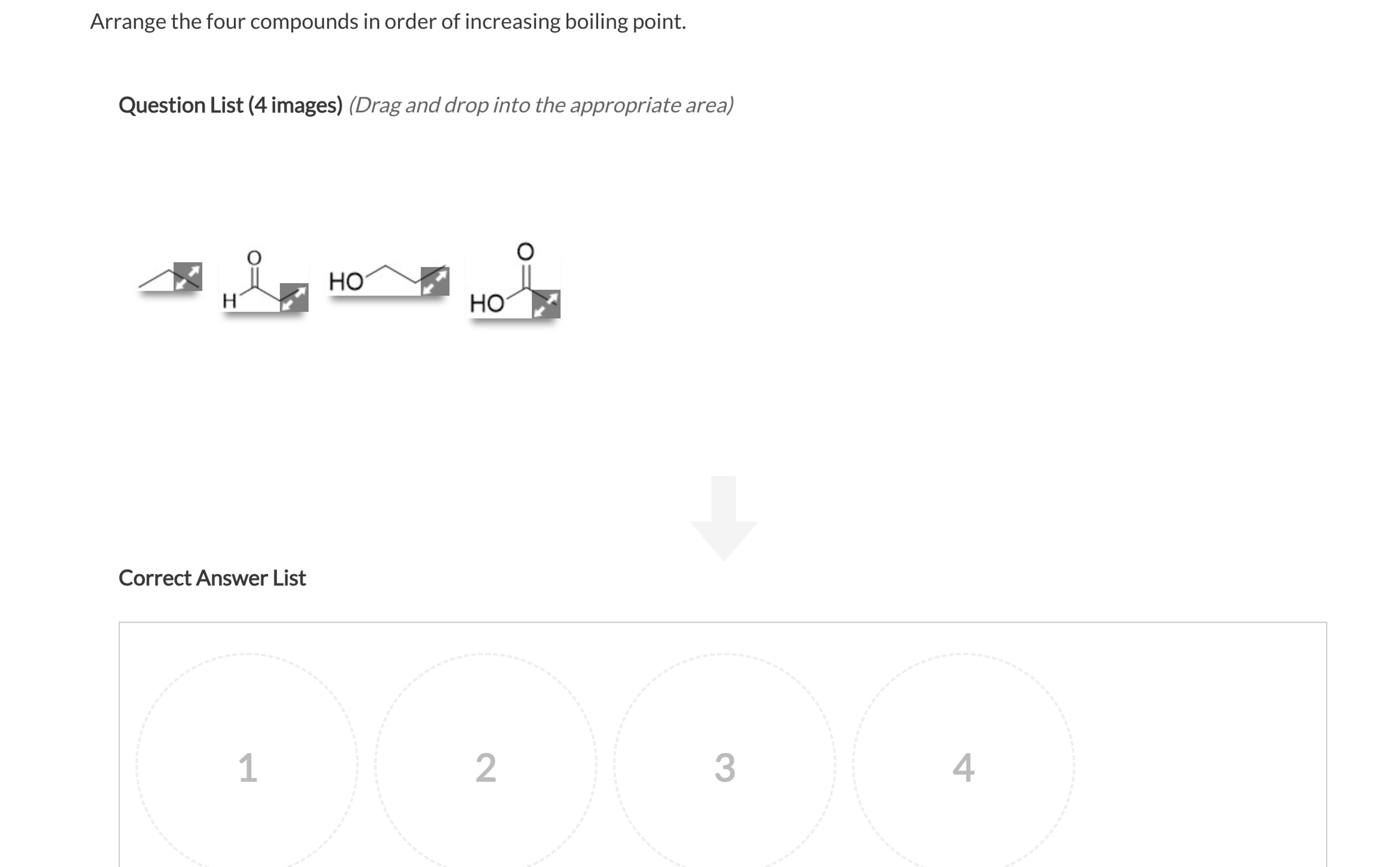 Arrange the four compounds in order of increasing boiling point.

Question List (4 images) (Drag and drop into the appropriate area)

O
H

HO

O
HO

Correct Answer List

1

2

3

4