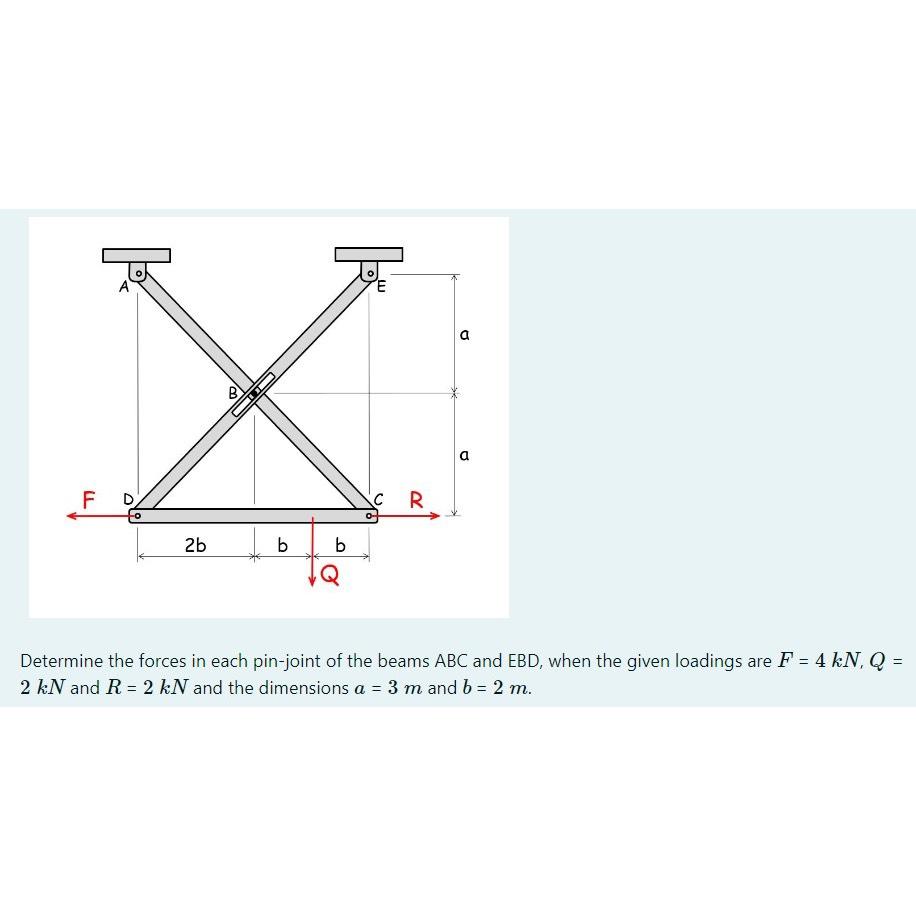 A
E
a
B
a
F
D
C
R
2b
b
b
Q

Determine the forces in each pin-joint of the beams ABC and EBD, when the given loadings are $F = 4\ kN$, $Q = 2\ kN$ and $R = 2\ kN$ and the dimensions $a = 3\ m$ and $b = 2\ m$.