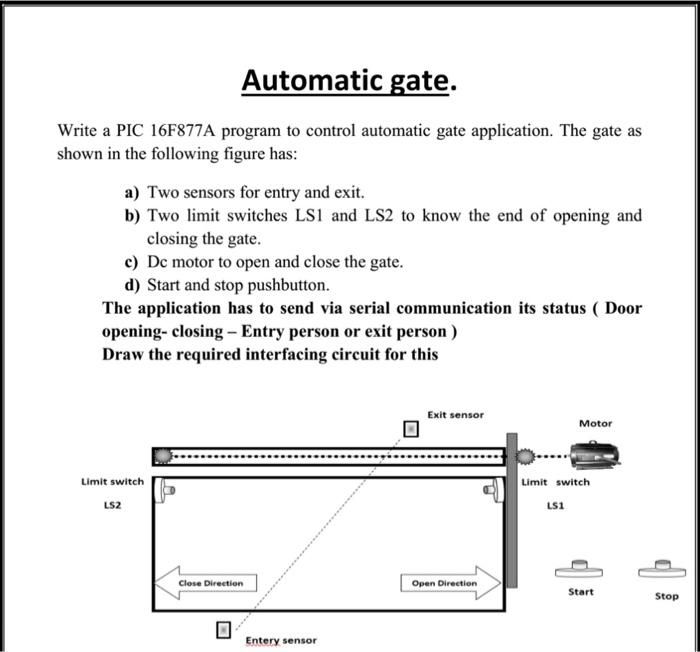 Automatic gate.

Write a PIC 16F877A program to control automatic gate application. The gate as shown in the following figure has:

a) Two sensors for entry and exit.
b) Two limit switches LS1 and LS2 to know the end of opening and closing the gate.
c) Dc motor to open and close the gate.
d) Start and stop pushbutton.

The application has to send via serial communication its status ( Door opening- closing – Entry person or exit person )
Draw the required interfacing circuit for this

Exit sensor

Motor

Limit switch

LS2

Limit switch

LS1

Close Direction

Open Direction

Start

Stop

Entery sensor