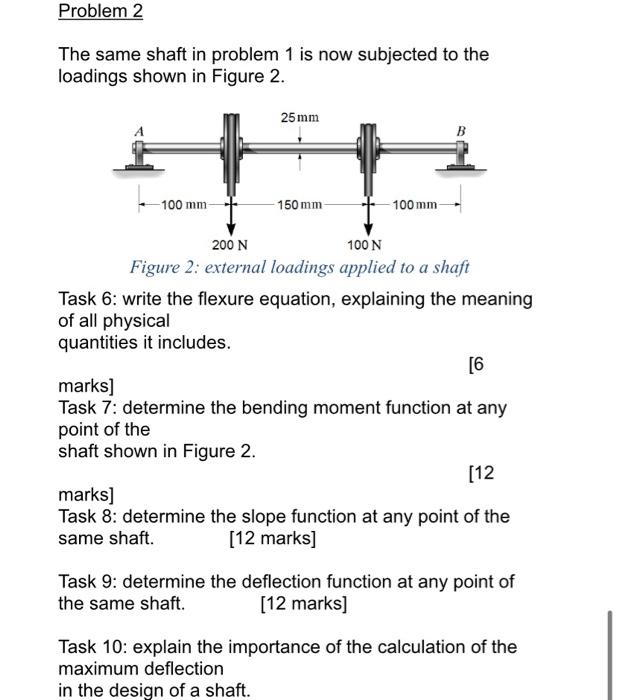 Problem 2

The same shaft in problem 1 is now subjected to the loadings shown in Figure 2.

25 mm
A
B
100 mm
150 mm
100 mm
200 N
100 N
Figure 2: external loadings applied to a shaft

Task 6: write the flexure equation, explaining the meaning of all physical quantities it includes.

[6 marks]

Task 7: determine the bending moment function at any point of the shaft shown in Figure 2.

[12 marks]

Task 8: determine the slope function at any point of the same shaft. [12 marks]

Task 9: determine the deflection function at any point of the same shaft. [12 marks]

Task 10: explain the importance of the calculation of the maximum deflection in the design of a shaft.