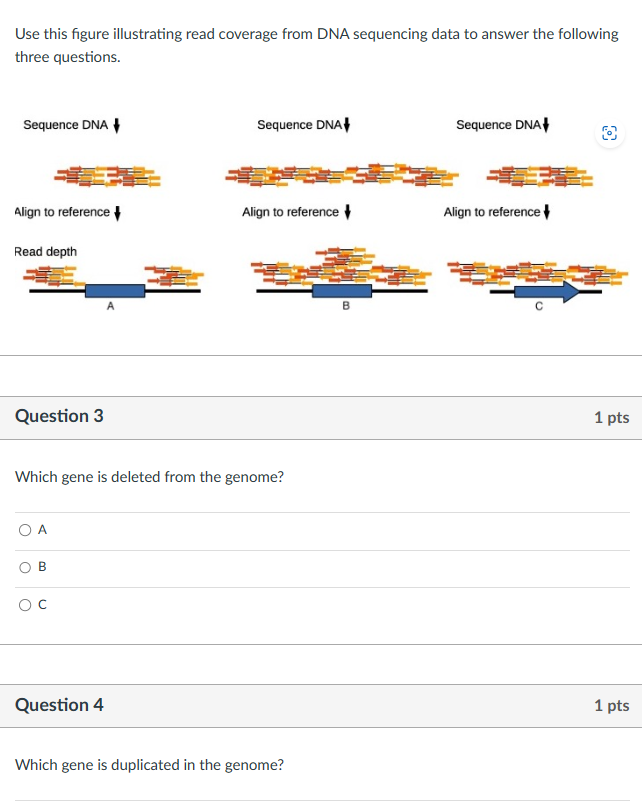 Use this figure illustrating read coverage from DNA sequencing data to answer the following three questions.

Sequence DNA

Sequence DNA

Sequence DNA

Align to reference

Align to reference

Align to reference

Read depth

A

B

C

Question 3

1 pts

Which gene is deleted from the genome?

A

B

C

Question 4

1 pts

Which gene is duplicated in the genome?