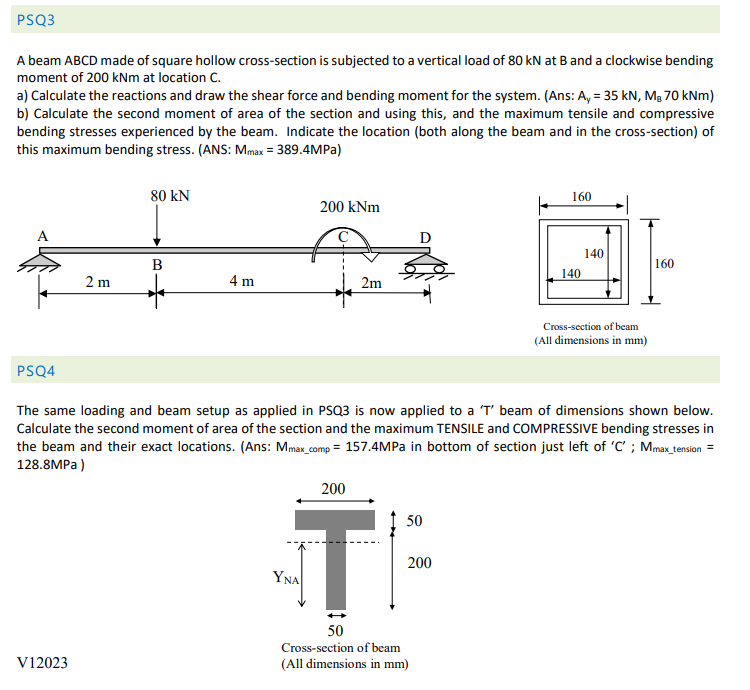 PSQ3

A beam ABCD made of square hollow cross-section is subjected to a vertical load of 80 kN at B and a clockwise bending moment of 200 kNm at location C.
a) Calculate the reactions and draw the shear force and bending moment for the system. (Ans: $A_y$ = 35 kN, $M_B$ 70 kNm)
b) Calculate the second moment of area of the section and using this, and the maximum tensile and compressive bending stresses experienced by the beam. Indicate the location (both along the beam and in the cross-section) of this maximum bending stress. (ANS: $M_{max}$ = 389.4MPa)

80 kN
200 kNm
A
B
C
D
2 m
4 m
2m

160
140
140
160
Cross-section of beam
(All dimensions in mm)

PSQ4

The same loading and beam setup as applied in PSQ3 is now applied to a 'T' beam of dimensions shown below. Calculate the second moment of area of the section and the maximum TENSILE and COMPRESSIVE bending stresses in the beam and their exact locations. (Ans: $M_{max\_comp}$ = 157.4MPa in bottom of section just left of 'C' ; $M_{max\_tension}$ = 128.8MPa )

200
50
200
$Y_{NA}$
50
Cross-section of beam
(All dimensions in mm)

V12023