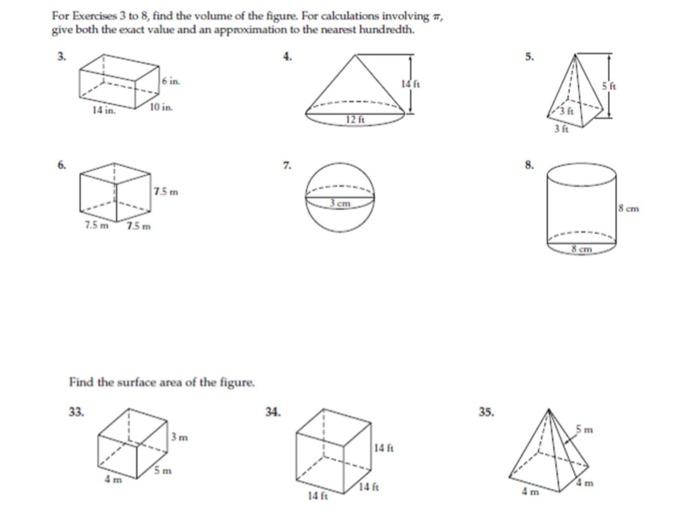 For Exercises 3 to 8, find the volume of the figure. For calculations involving $\pi$, give both the exact value and an approximation to the nearest hundredth.

3.
6 in.
14 in.
10 in.

4.
14 ft
12 ft

5.
5 ft
3 ft
3 ft

6.
7.5 m
7.5 m
7.5 m

7.
3 cm

8.
8 cm
8 cm

Find the surface area of the figure.

33.
3 m
4 m
5 m

34.
14 ft
14 ft
14 ft

35.
5 m
4 m
4 m