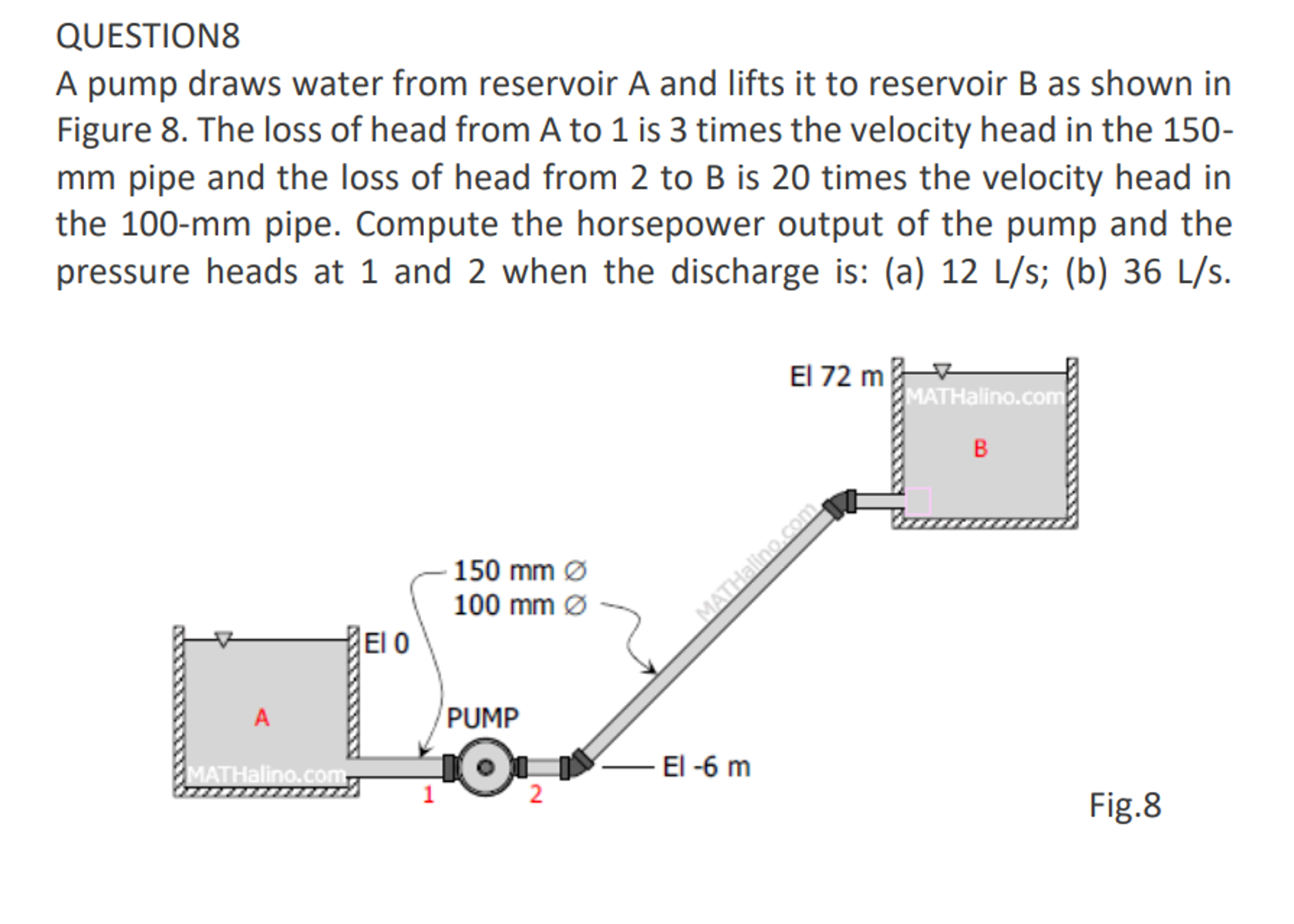 QUESTION8

A pump draws water from reservoir A and lifts it to reservoir B as shown in Figure 8. The loss of head from A to 1 is 3 times the velocity head in the 150-mm pipe and the loss of head from 2 to B is 20 times the velocity head in the 100-mm pipe. Compute the horsepower output of the pump and the pressure heads at 1 and 2 when the discharge is: (a) 12 L/s; (b) 36 L/s.

El 72 m
MATHalino.com
B
MATHalino.com
150 mm ∅
100 mm ∅
El 0
A
PUMP
MATHalino.com
1
2
El -6 m

Fig.8