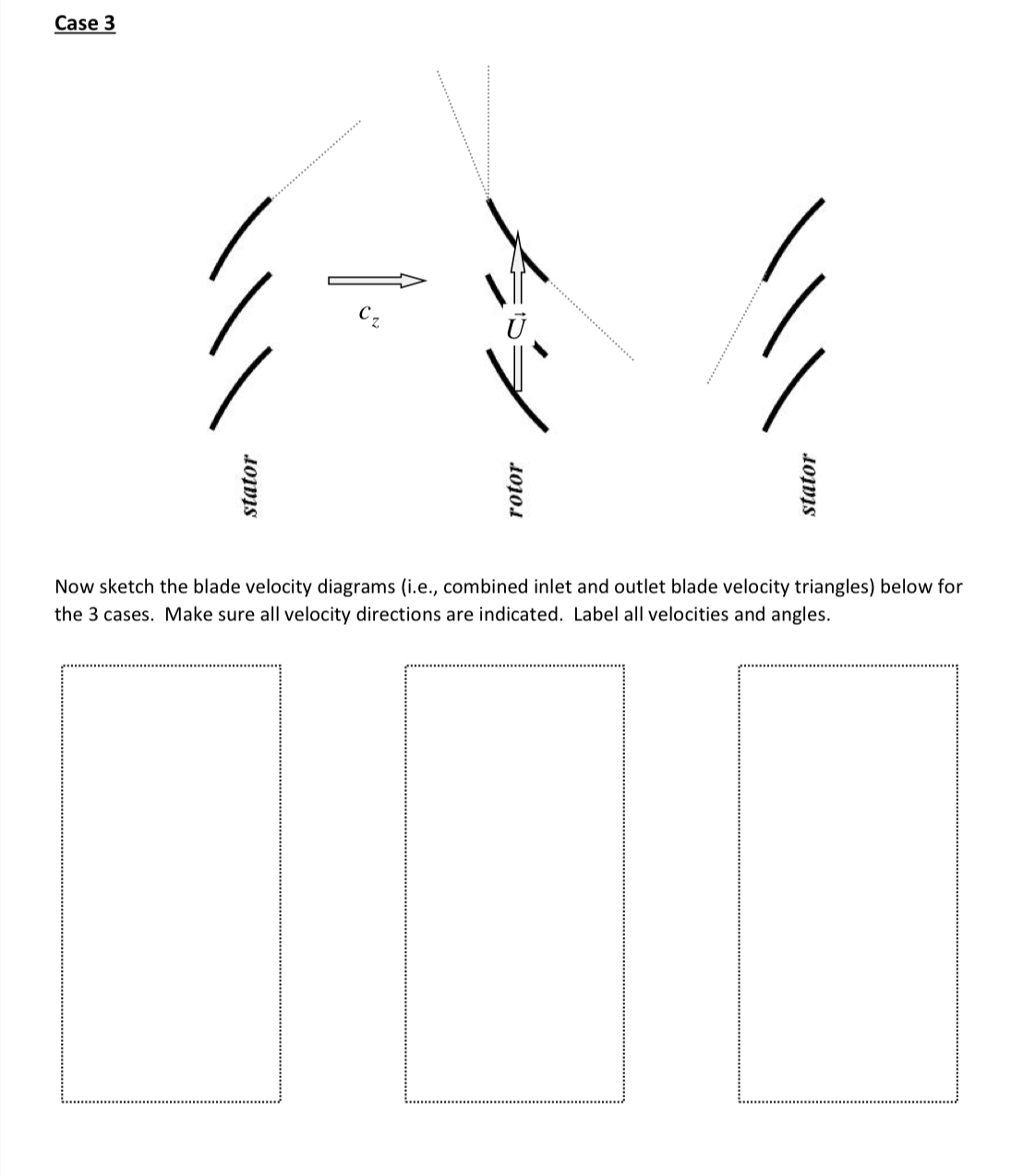 Case 3

$c_z$

$\vec{U}$

stator

rotor

stator

Now sketch the blade velocity diagrams (i.e., combined inlet and outlet blade velocity triangles) below for the 3 cases. Make sure all velocity directions are indicated. Label all velocities and angles.