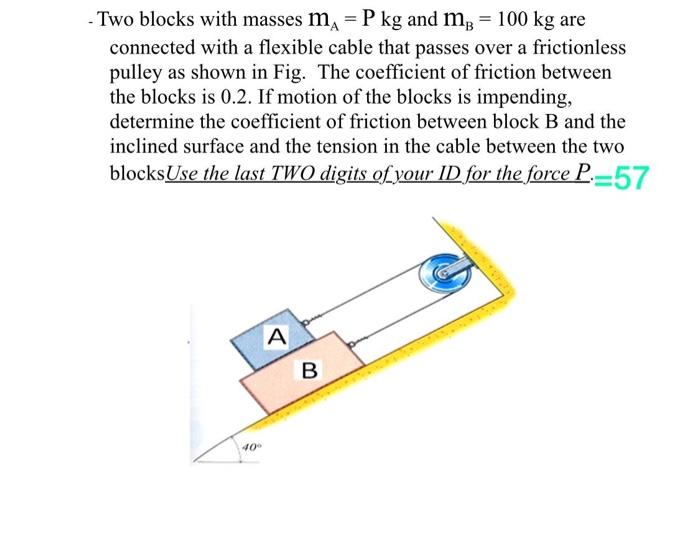 - Two blocks with masses $m_A = P$ kg and $m_B = 100$ kg are connected with a flexible cable that passes over a frictionless pulley as shown in Fig. The coefficient of friction between the blocks is 0.2. If motion of the blocks is impending, determine the coefficient of friction between block B and the inclined surface and the tension in the cable between the two blocksUse the last TWO digits of your ID for the force P.=57

A

B

40°