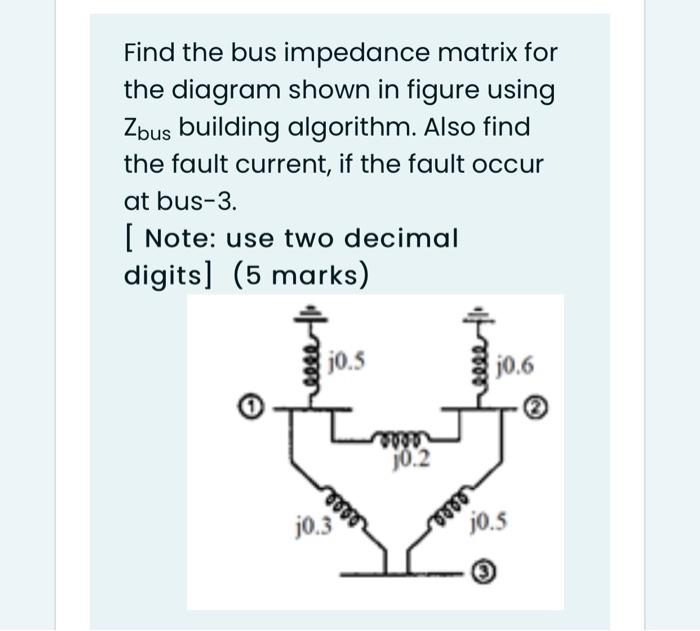 Find the bus impedance matrix for the diagram shown in figure using $Z_{bus}$ building algorithm. Also find the fault current, if the fault occur at bus-3.

[ Note: use two decimal digits] (5 marks)

j0.5
j0.6
1
2
j0.2
j0.3
j0.5
3