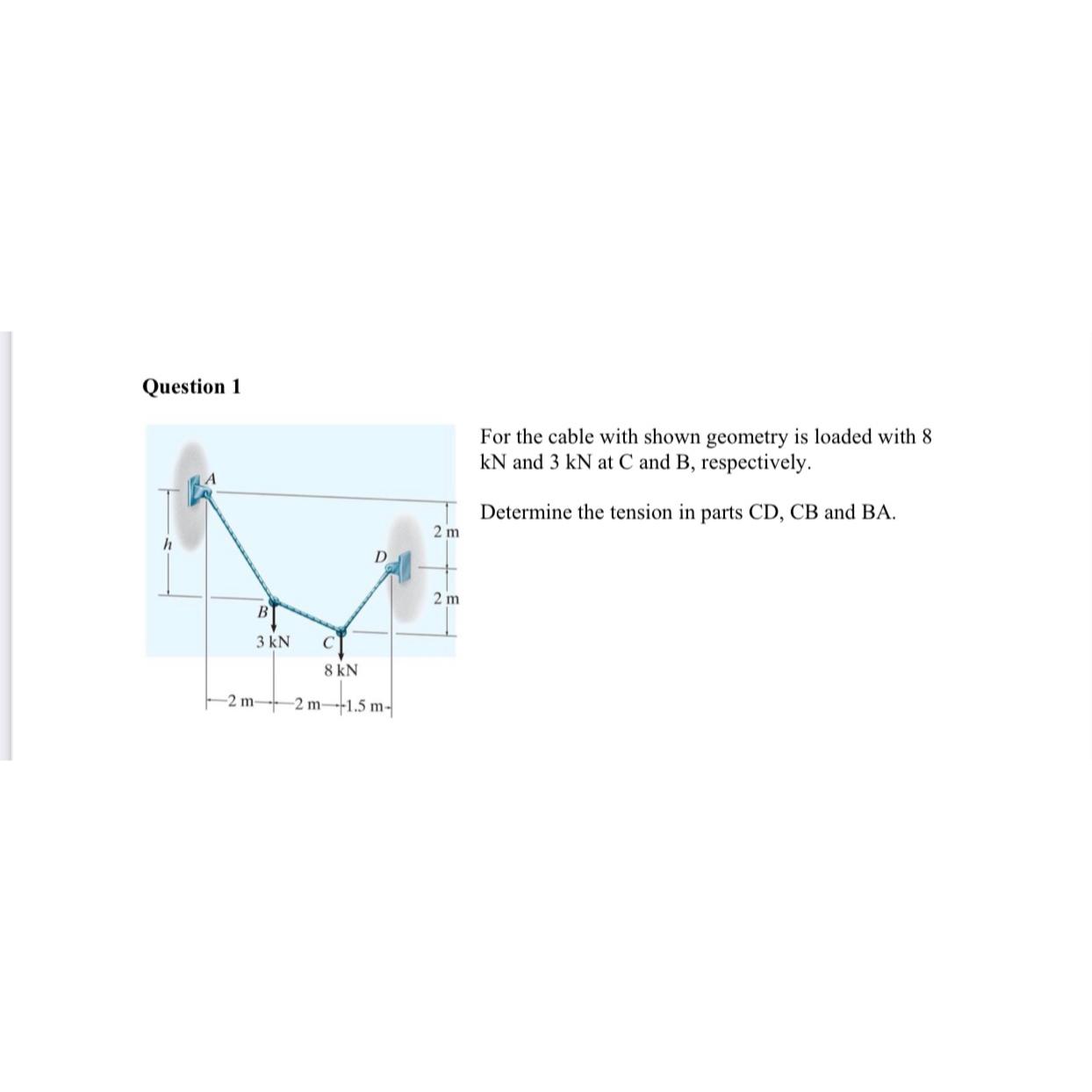 Question 1

A
h
D
2 m
2 m
B
3 kN
C
8 kN
2 m
2 m
1.5 m

For the cable with shown geometry is loaded with 8 kN and 3 kN at C and B, respectively.

Determine the tension in parts CD, CB and BA.