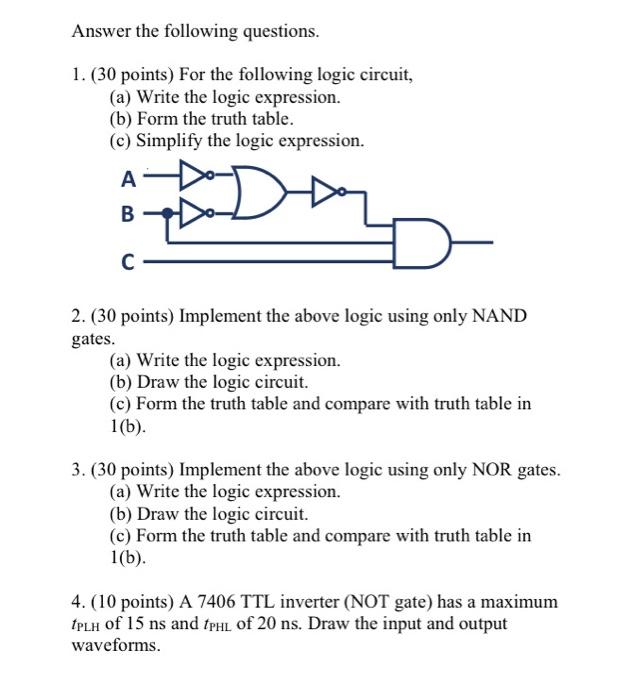 Answer the following questions.

1. (30 points) For the following logic circuit,
(a) Write the logic expression.
(b) Form the truth table.
(c) Simplify the logic expression.

A
B
C

2. (30 points) Implement the above logic using only NAND gates.
(a) Write the logic expression.
(b) Draw the logic circuit.
(c) Form the truth table and compare with truth table in 1(b).

3. (30 points) Implement the above logic using only NOR gates.
(a) Write the logic expression.
(b) Draw the logic circuit.
(c) Form the truth table and compare with truth table in 1(b).

4. (10 points) A 7406 TTL inverter (NOT gate) has a maximum $t_{PLH}$ of 15 ns and $t_{PHL}$ of 20 ns. Draw the input and output waveforms.