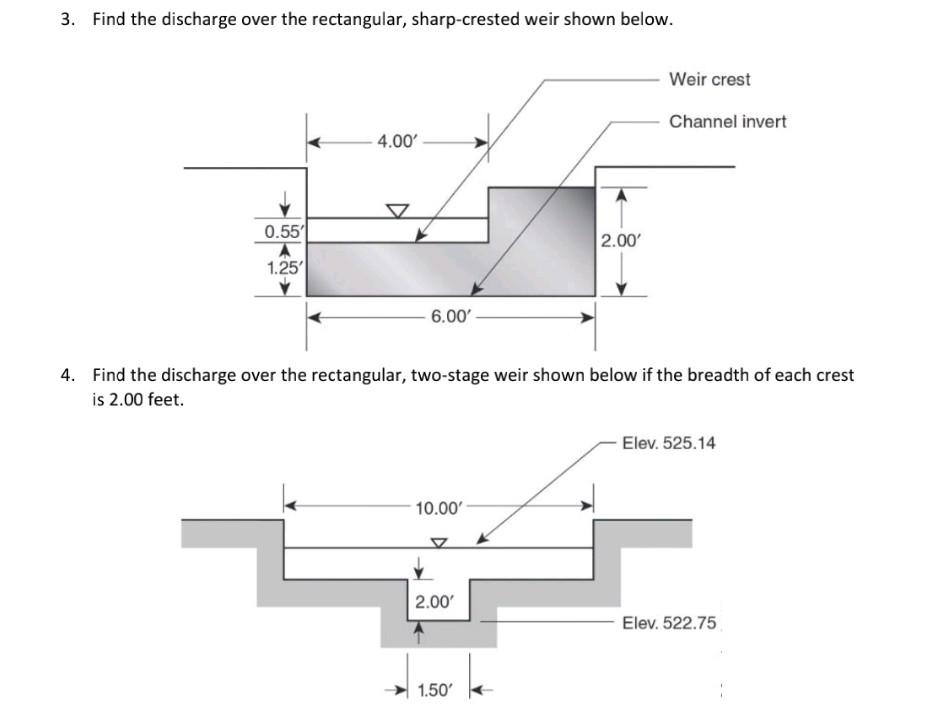 3. Find the discharge over the rectangular, sharp-crested weir shown below.

Weir crest

Channel invert

4.00′

0.55′

1.25′

2.00′

6.00′

4. Find the discharge over the rectangular, two-stage weir shown below if the breadth of each crest is 2.00 feet.

Elev. 525.14

10.00′

2.00′

Elev. 522.75

1.50′