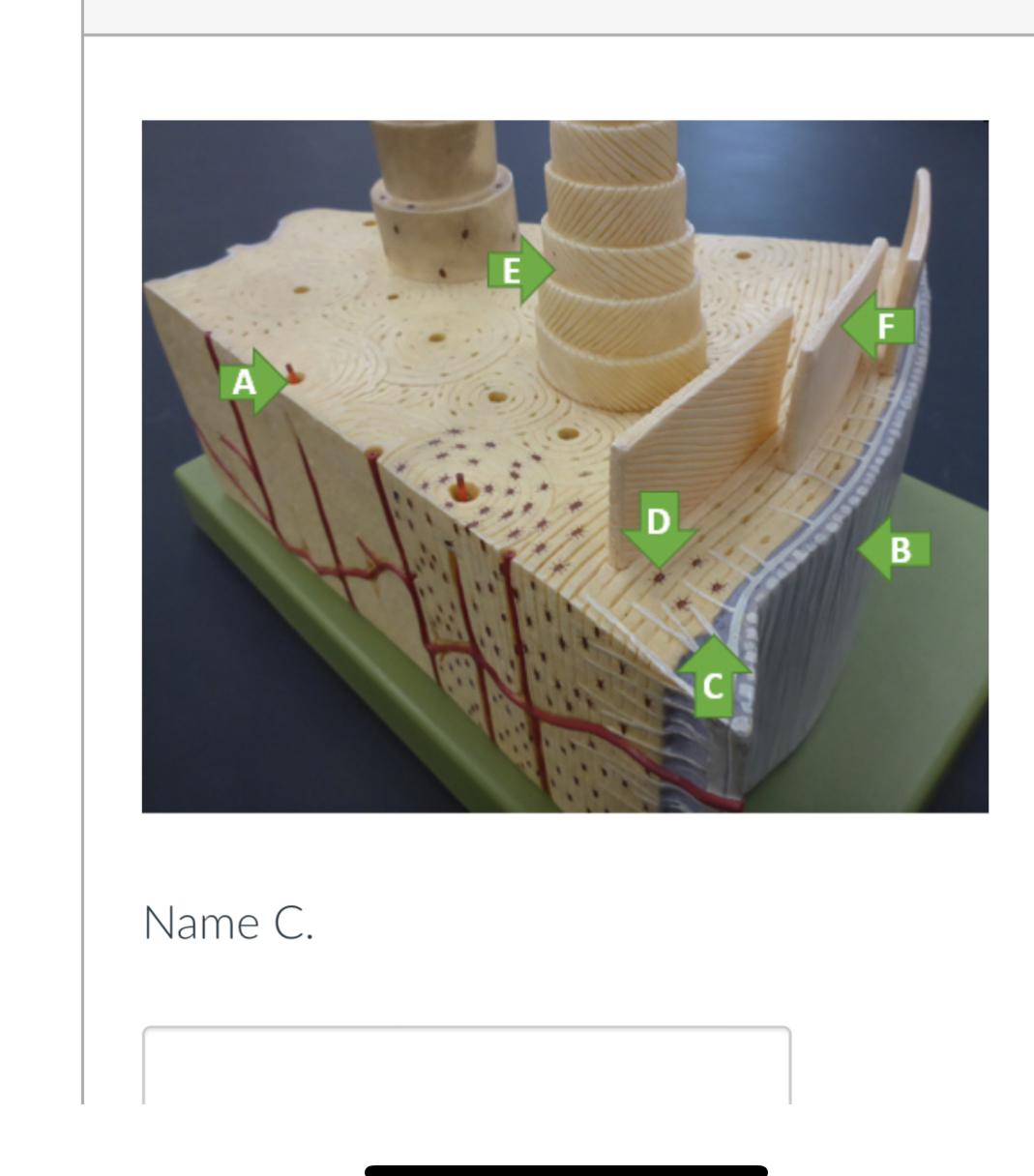 E

F

A

D

B

C

Name C.