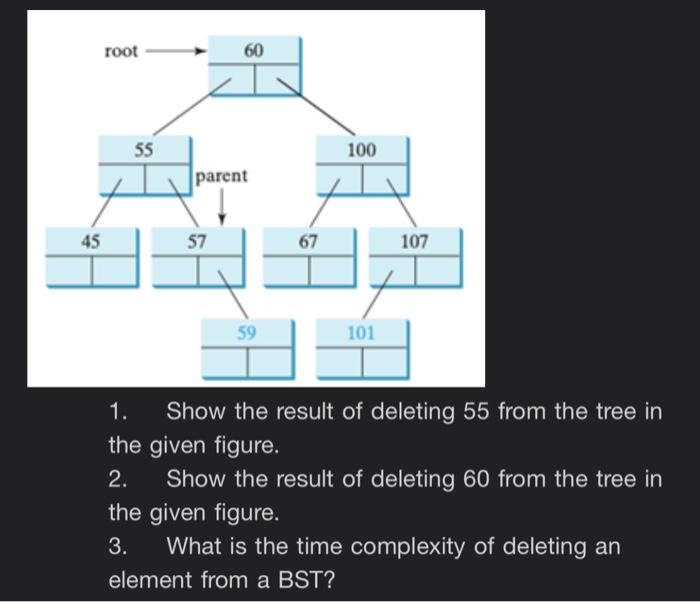 root
60
55
100
parent
45
57
67
107
59
101

1. Show the result of deleting 55 from the tree in the given figure.

2. Show the result of deleting 60 from the tree in the given figure.

3. What is the time complexity of deleting an element from a BST?