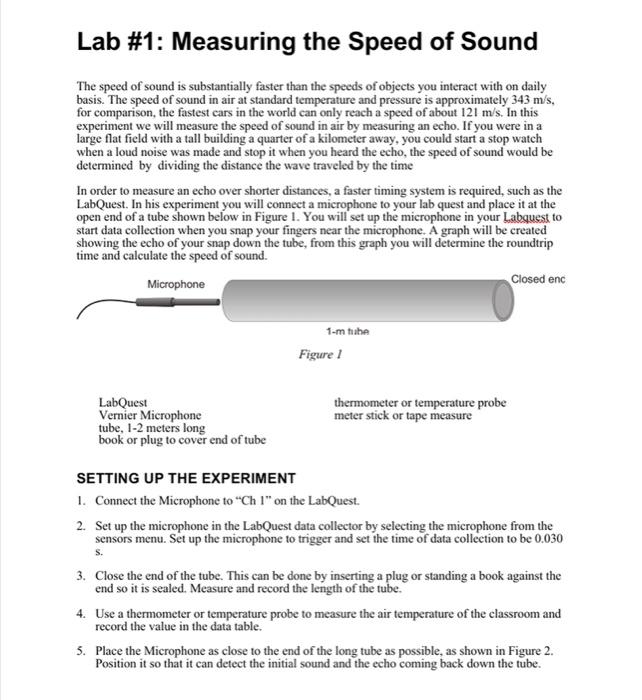 Lab #1: Measuring the Speed of Sound

The speed of sound is substantially faster than the speeds of objects you interact with on daily basis. The speed of sound in air at standard temperature and pressure is approximately 343 m/s, for comparison, the fastest cars in the world can only reach a speed of about 121 m/s. In this experiment we will measure the speed of sound in air by measuring an echo. If you were in a large flat field with a tall building a quarter of a kilometer away, you could start a stop watch when a loud noise was made and stop it when you heard the echo, the speed of sound would be determined by dividing the distance the wave traveled by the time

In order to measure an echo over shorter distances, a faster timing system is required, such as the LabQuest. In his experiment you will connect a microphone to your lab quest and place it at the open end of a tube shown below in Figure 1. You will set up the microphone in your Labquest to start data collection when you snap your fingers near the microphone. A graph will be created showing the echo of your snap down the tube, from this graph you will determine the roundtrip time and calculate the speed of sound.

Microphone

Closed enc

1-m tube

Figure 1

LabQuest
Vernier Microphone
tube, 1-2 meters long
book or plug to cover end of tube

thermometer or temperature probe
meter stick or tape measure

SETTING UP THE EXPERIMENT

1. Connect the Microphone to "Ch 1" on the LabQuest.

2. Set up the microphone in the LabQuest data collector by selecting the microphone from the sensors menu. Set up the microphone to trigger and set the time of data collection to be 0.030 s.

3. Close the end of the tube. This can be done by inserting a plug or standing a book against the end so it is sealed. Measure and record the length of the tube.

4. Use a thermometer or temperature probe to measure the air temperature of the classroom and record the value in the data table.

5. Place the Microphone as close to the end of the long tube as possible, as shown in Figure 2. Position it so that it can detect the initial sound and the echo coming back down the tube.