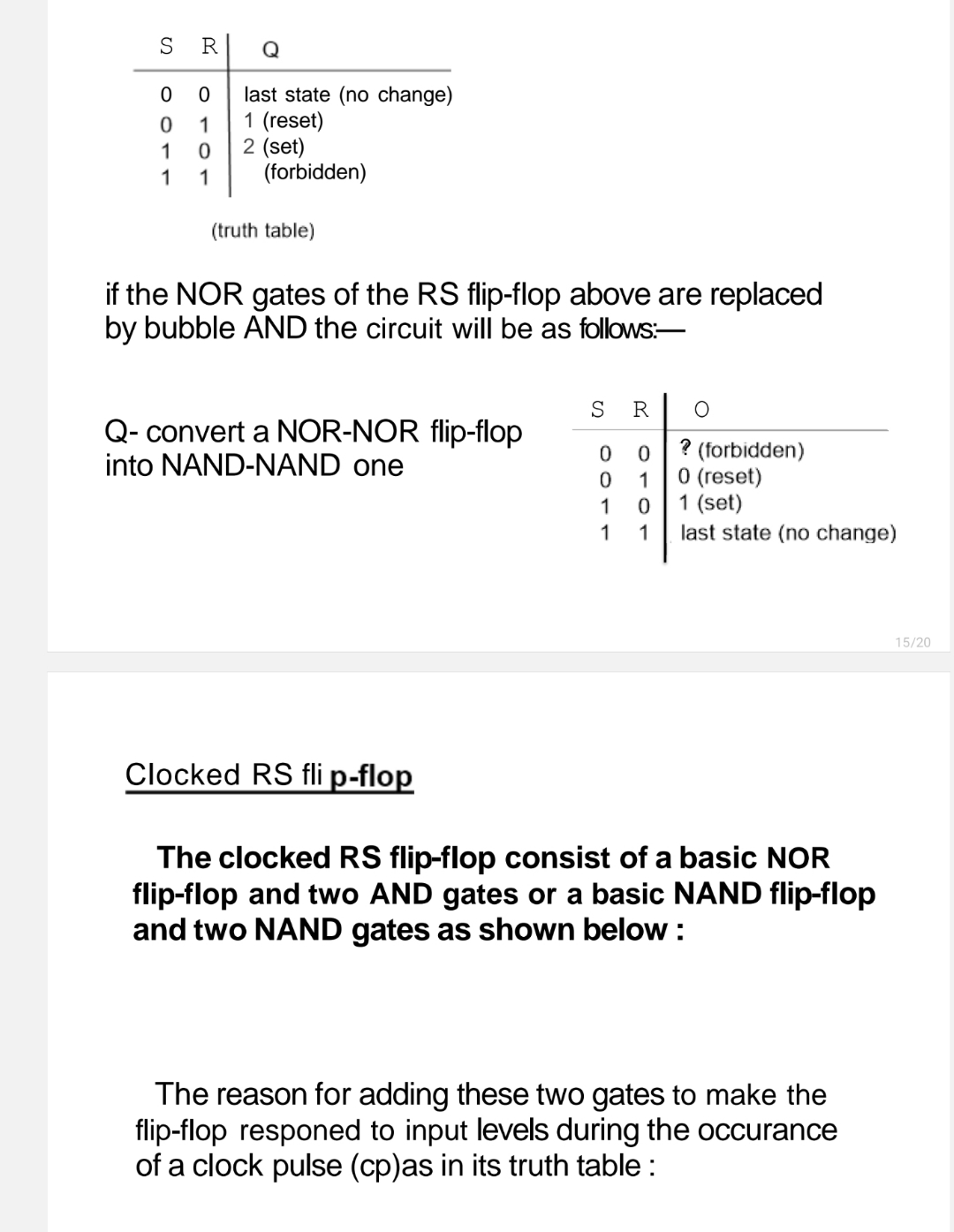 | S | R | Q |
|---|---|---|
| 0 | 0 | last state (no change) |
| 0 | 1 | 1 (reset) |
| 1 | 0 | 2 (set) |
| 1 | 1 | (forbidden) |

(truth table)

if the NOR gates of the RS flip-flop above are replaced by bubble AND the circuit will be as follows:—

Q- convert a NOR-NOR flip-flop into NAND-NAND one

| S | R | O |
|---|---|---|
| 0 | 0 | ? (forbidden) |
| 0 | 1 | 0 (reset) |
| 1 | 0 | 1 (set) |
| 1 | 1 | last state (no change) |

15/20

Clocked RS fli p-flop

The clocked RS flip-flop consist of a basic NOR flip-flop and two AND gates or a basic NAND flip-flop and two NAND gates as shown below :

The reason for adding these two gates to make the flip-flop responed to input levels during the occurance of a clock pulse (cp)as in its truth table :