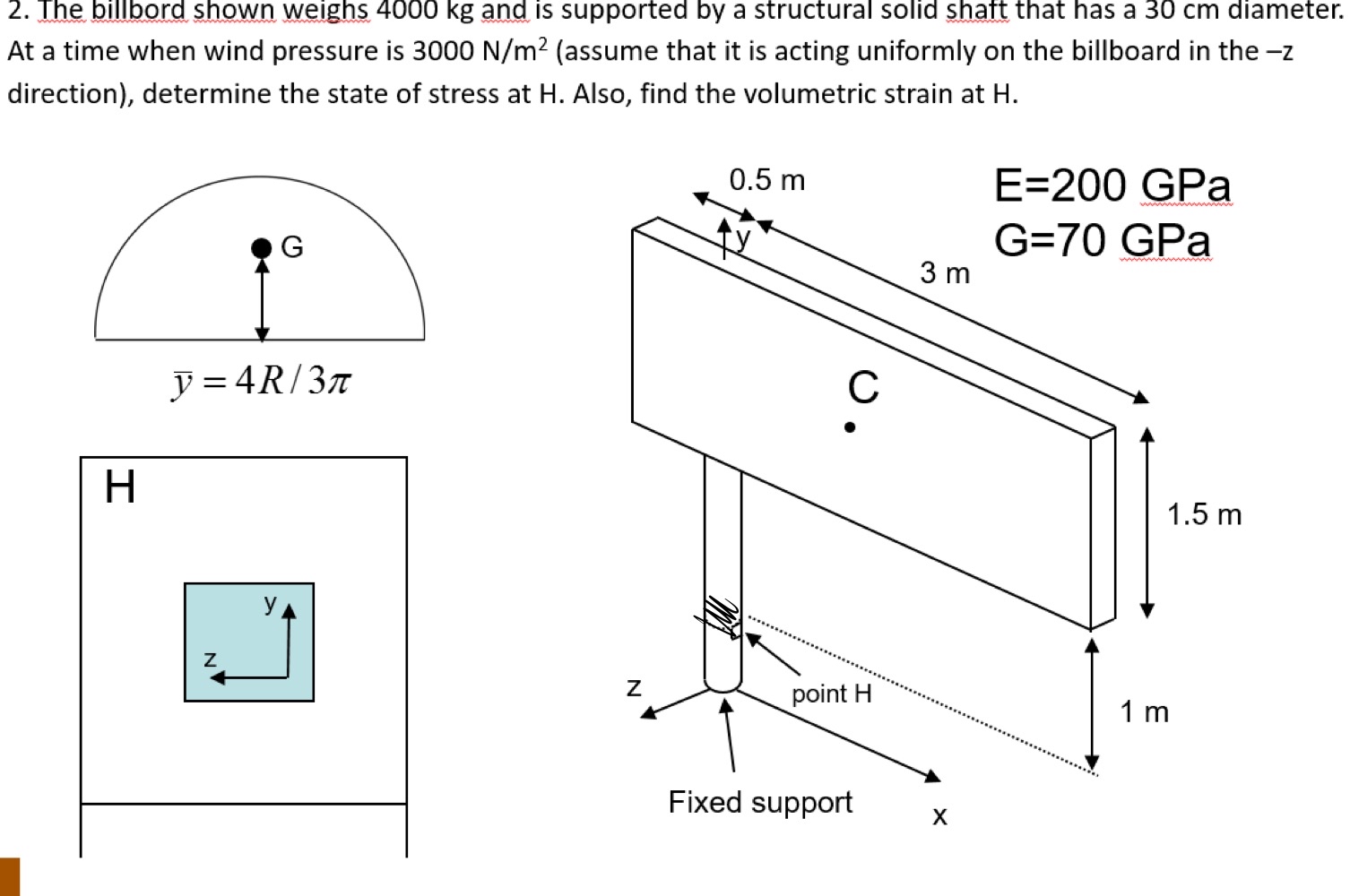 2. The billbord shown weighs 4000 kg and is supported by a structural solid shaft that has a 30 cm diameter. At a time when wind pressure is 3000 N/m$^2$ (assume that it is acting uniformly on the billboard in the –z direction), determine the state of stress at H. Also, find the volumetric strain at H.

G

$\bar{y} = 4R/3\pi$

H

y

z

0.5 m

y

E=200 GPa
G=70 GPa

3 m

C

1.5 m

z

point H

1 m

Fixed support

x