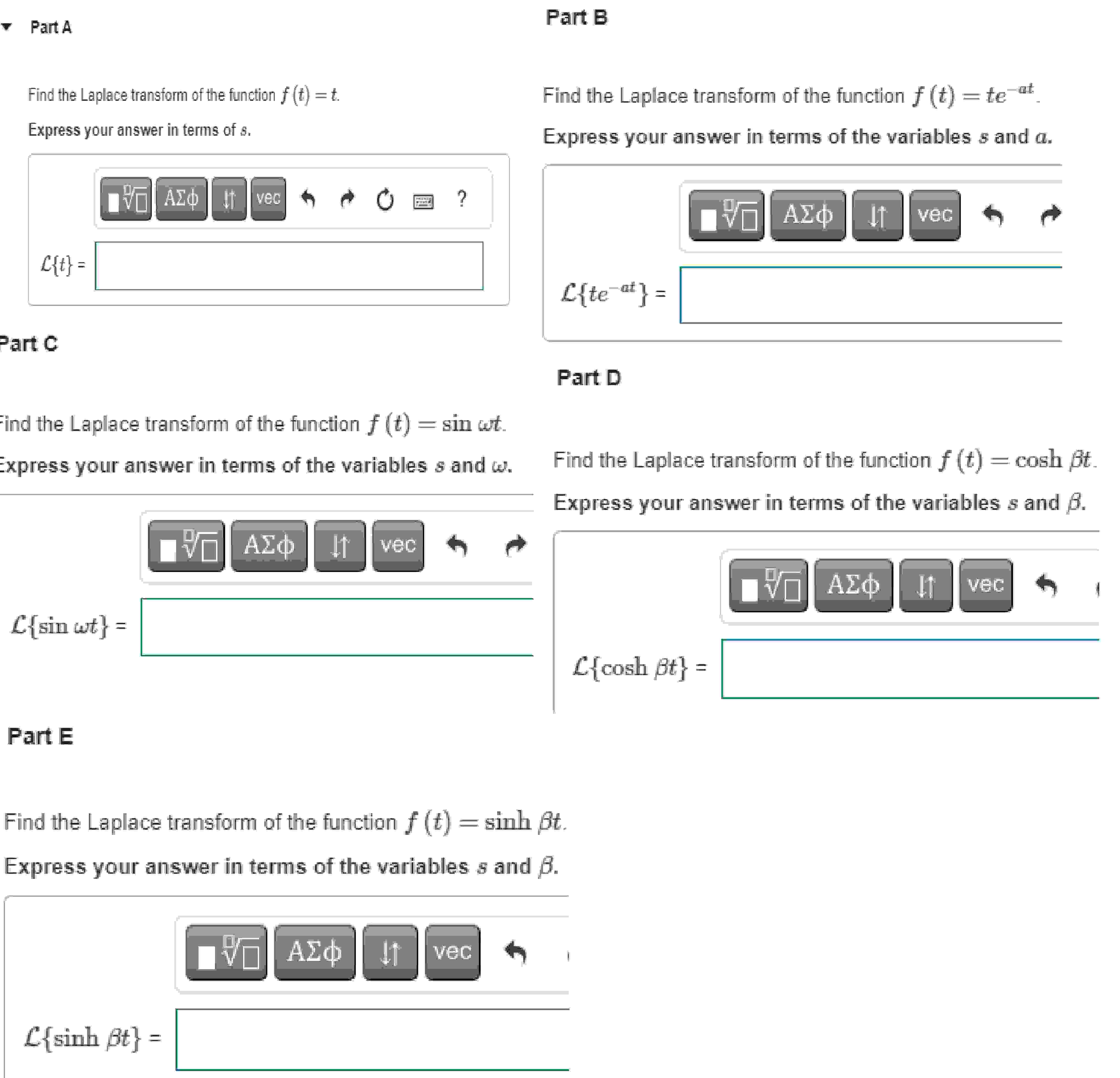 Part A

Find the Laplace transform of the function $f(t) = t$.

Express your answer in terms of $s$.

ΑΣφ vec ?

$\mathcal{L}\{t\}$ =

Part B

Find the Laplace transform of the function $f(t) = te^{-at}$.

Express your answer in terms of the variables $s$ and $a$.

ΑΣφ vec

$\mathcal{L}\{te^{-at}\}$ =

Part C

Find the Laplace transform of the function $f(t) = \sin \omega t$.

Express your answer in terms of the variables $s$ and $\omega$.

ΑΣφ vec

$\mathcal{L}\{\sin \omega t\}$ =

Part D

Find the Laplace transform of the function $f(t) = \cosh \beta t$.

Express your answer in terms of the variables $s$ and $\beta$.

ΑΣφ vec

$\mathcal{L}\{\cosh \beta t\}$ =

Part E

Find the Laplace transform of the function $f(t) = \sinh \beta t$.

Express your answer in terms of the variables $s$ and $\beta$.

ΑΣφ vec

$\mathcal{L}\{\sinh \beta t\}$ =