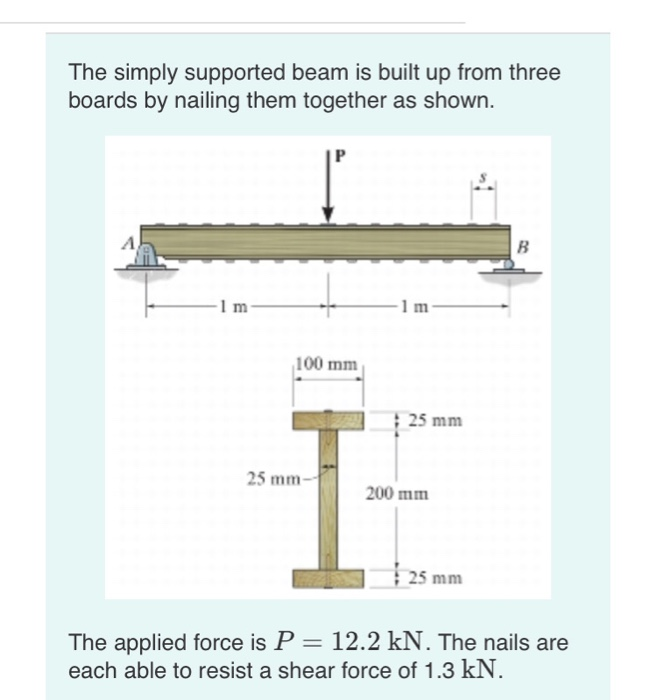 The simply supported beam is built up from three boards by nailing them together as shown.

P

s

A

B

1 m

1 m

100 mm

25 mm

25 mm

200 mm

25 mm

The applied force is $P = 12.2\ \mathrm{kN}$. The nails are each able to resist a shear force of 1.3 $\mathrm{kN}$.