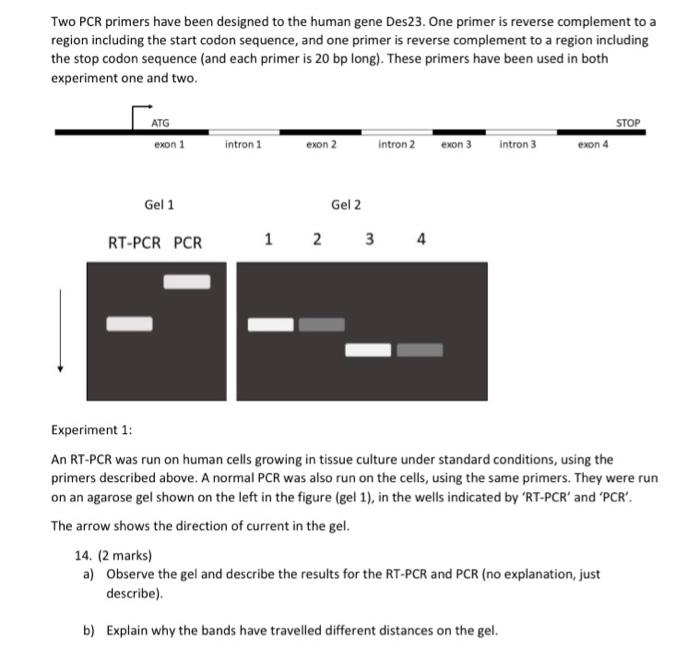 Two PCR primers have been designed to the human gene Des23. One primer is reverse complement to a region including the start codon sequence, and one primer is reverse complement to a region including the stop codon sequence (and each primer is 20 bp long). These primers have been used in both experiment one and two.

ATG

STOP

exon 1 intron 1 exon 2 intron 2 exon 3 intron 3 exon 4

Gel 1

Gel 2

RT-PCR PCR

1 2 3 4

Experiment 1:

An RT-PCR was run on human cells growing in tissue culture under standard conditions, using the primers described above. A normal PCR was also run on the cells, using the same primers. They were run on an agarose gel shown on the left in the figure (gel 1), in the wells indicated by 'RT-PCR' and 'PCR'.

The arrow shows the direction of current in the gel.

14. (2 marks)
a) Observe the gel and describe the results for the RT-PCR and PCR (no explanation, just describe).

b) Explain why the bands have travelled different distances on the gel.