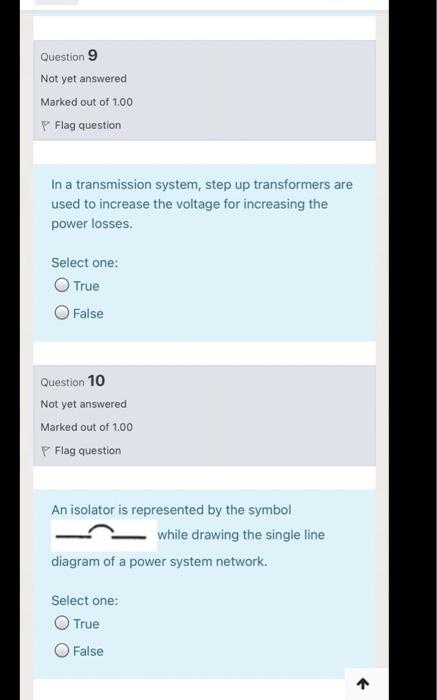 Question 9

Not yet answered

Marked out of 1.00

Flag question

In a transmission system, step up transformers are used to increase the voltage for increasing the power losses.

Select one:

True

False

Question 10

Not yet answered

Marked out of 1.00

Flag question

An isolator is represented by the symbol while drawing the single line diagram of a power system network.

Select one:

True

False