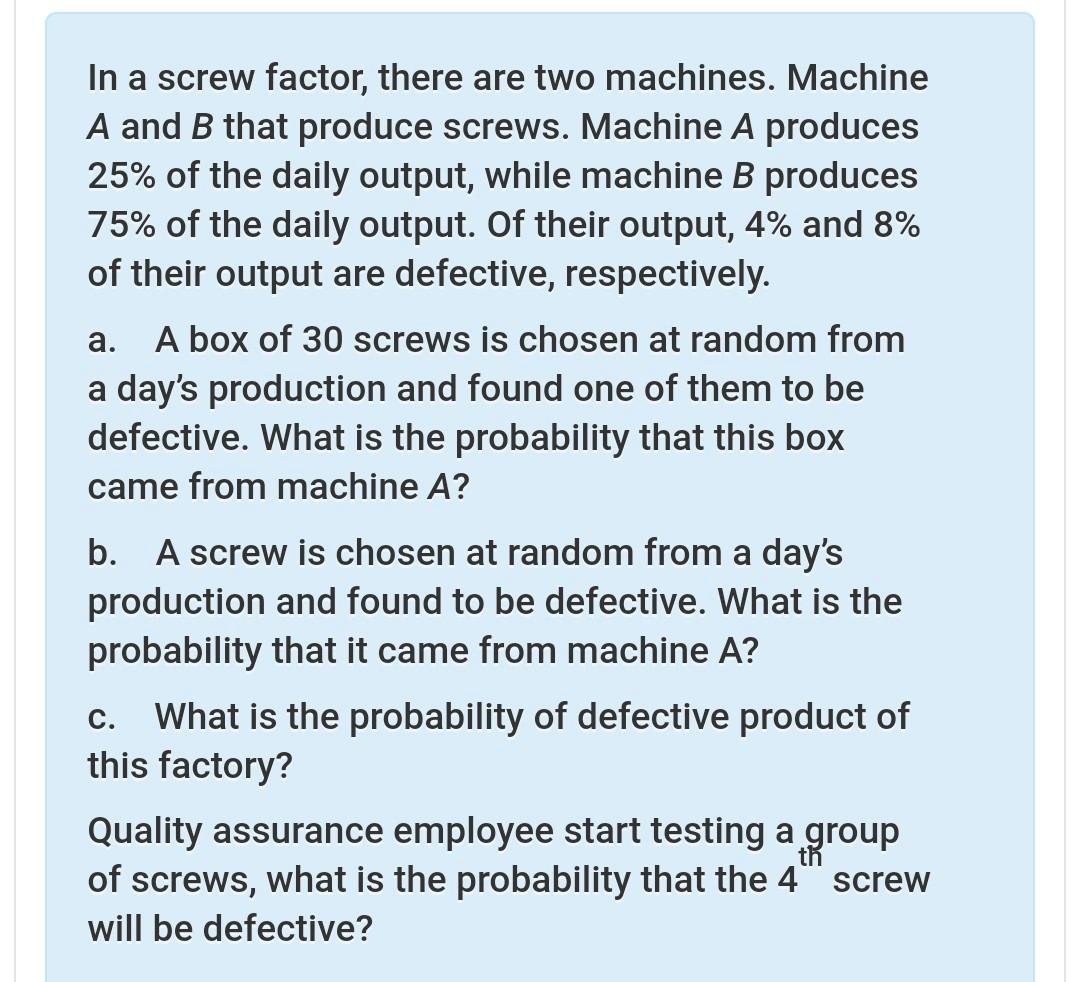 In a screw factor, there are two machines. Machine A and B that produce screws. Machine A produces 25% of the daily output, while machine B produces 75% of the daily output. Of their output, 4% and 8% of their output are defective, respectively.

a. A box of 30 screws is chosen at random from a day's production and found one of them to be defective. What is the probability that this box came from machine A?

b. A screw is chosen at random from a day's production and found to be defective. What is the probability that it came from machine A?

c. What is the probability of defective product of this factory?

Quality assurance employee start testing a group of screws, what is the probability that the $4^{th}$ screw will be defective?