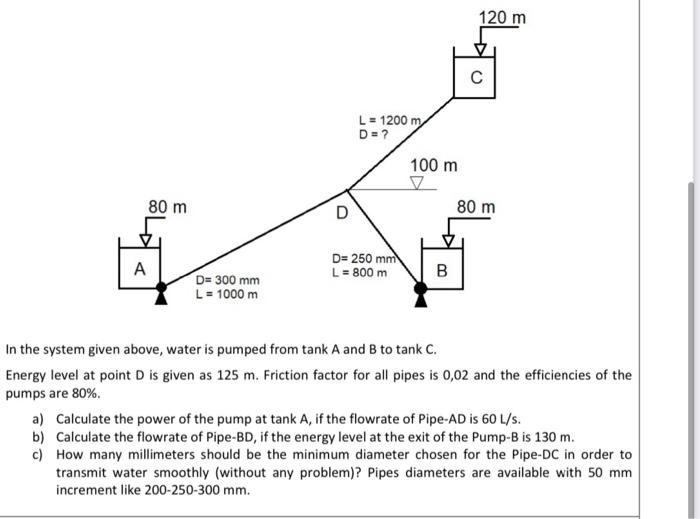 120 m

C

L = 1200 m
D = ?

100 m

80 m

D

80 m

A

D= 300 mm
L = 1000 m

D= 250 mm
L = 800 m

B

In the system given above, water is pumped from tank A and B to tank C.

Energy level at point D is given as 125 m. Friction factor for all pipes is 0,02 and the efficiencies of the pumps are 80%.

a) Calculate the power of the pump at tank A, if the flowrate of Pipe-AD is 60 L/s.
b) Calculate the flowrate of Pipe-BD, if the energy level at the exit of the Pump-B is 130 m.
c) How many millimeters should be the minimum diameter chosen for the Pipe-DC in order to transmit water smoothly (without any problem)? Pipes diameters are available with 50 mm increment like 200-250-300 mm.