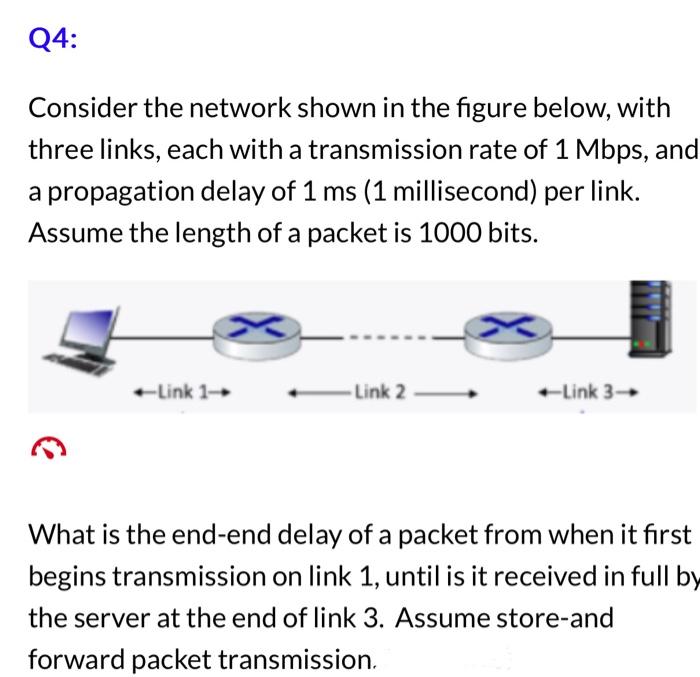 Q4:

Consider the network shown in the figure below, with three links, each with a transmission rate of 1 Mbps, and a propagation delay of 1 ms (1 millisecond) per link. Assume the length of a packet is 1000 bits.

Link 1
Link 2
Link 3

What is the end-end delay of a packet from when it first begins transmission on link 1, until is it received in full by the server at the end of link 3. Assume store-and forward packet transmission.