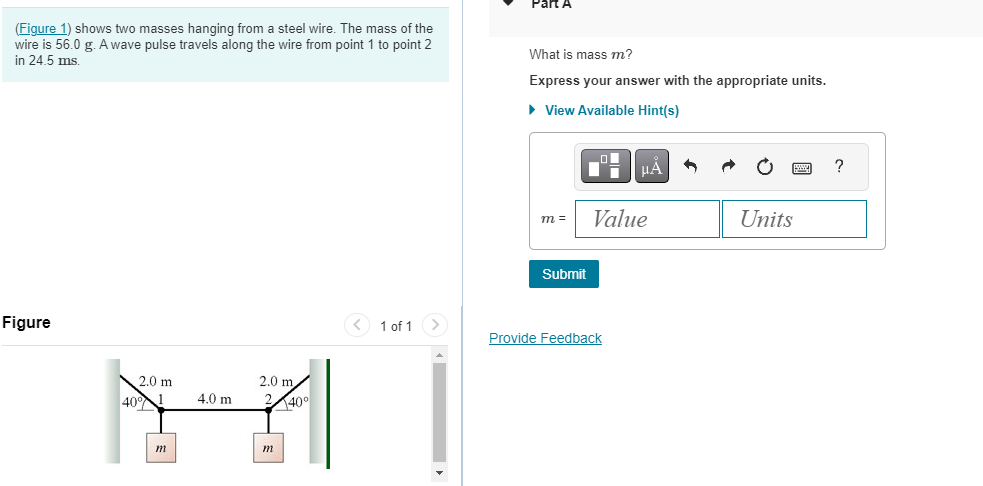 (Figure 1) shows two masses hanging from a steel wire. The mass of the wire is 56.0 g. A wave pulse travels along the wire from point 1 to point 2 in 24.5 ms.

Figure

1 of 1

2.0 m
40°
1
4.0 m
2.0 m
2
40°
$m$
$m$

Part A

What is mass $m$?

Express your answer with the appropriate units.

View Available Hint(s)

μÅ

?

$m$ =

Value

Units

Submit

Provide Feedback