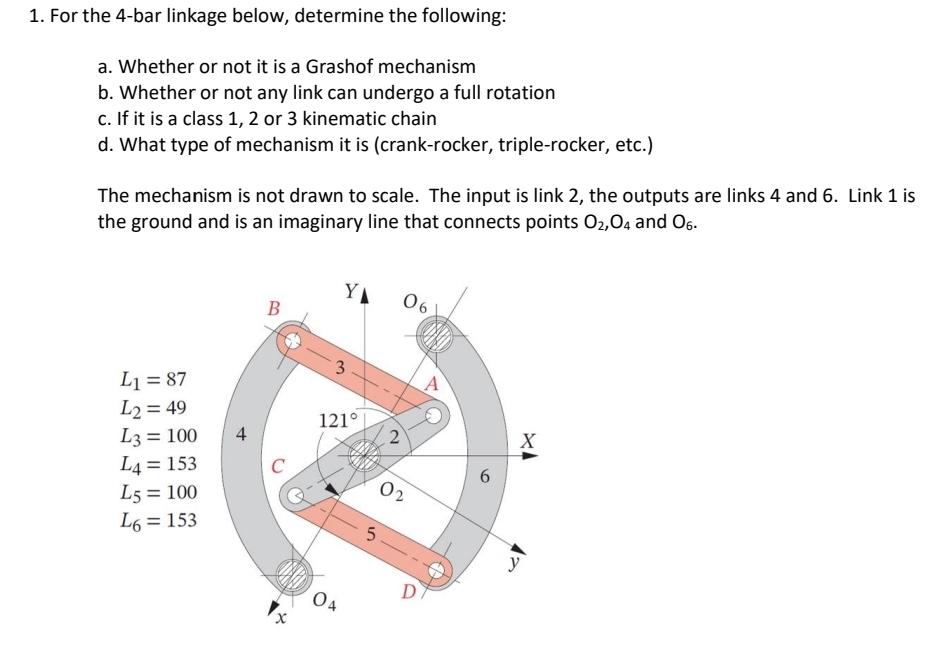 1. For the 4-bar linkage below, determine the following:

a. Whether or not it is a Grashof mechanism
b. Whether or not any link can undergo a full rotation
c. If it is a class 1, 2 or 3 kinematic chain
d. What type of mechanism it is (crank-rocker, triple-rocker, etc.)

The mechanism is not drawn to scale. The input is link 2, the outputs are links 4 and 6. Link 1 is the ground and is an imaginary line that connects points $O_2$,$O_4$ and $O_6$.

$L_1 = 87$
$L_2 = 49$
$L_3 = 100$
$L_4 = 153$
$L_5 = 100$
$L_6 = 153$

B
Y
$O_6$
3
A
121°
4
2
X
C
6
$O_2$
5
y
D
$O_4$
x